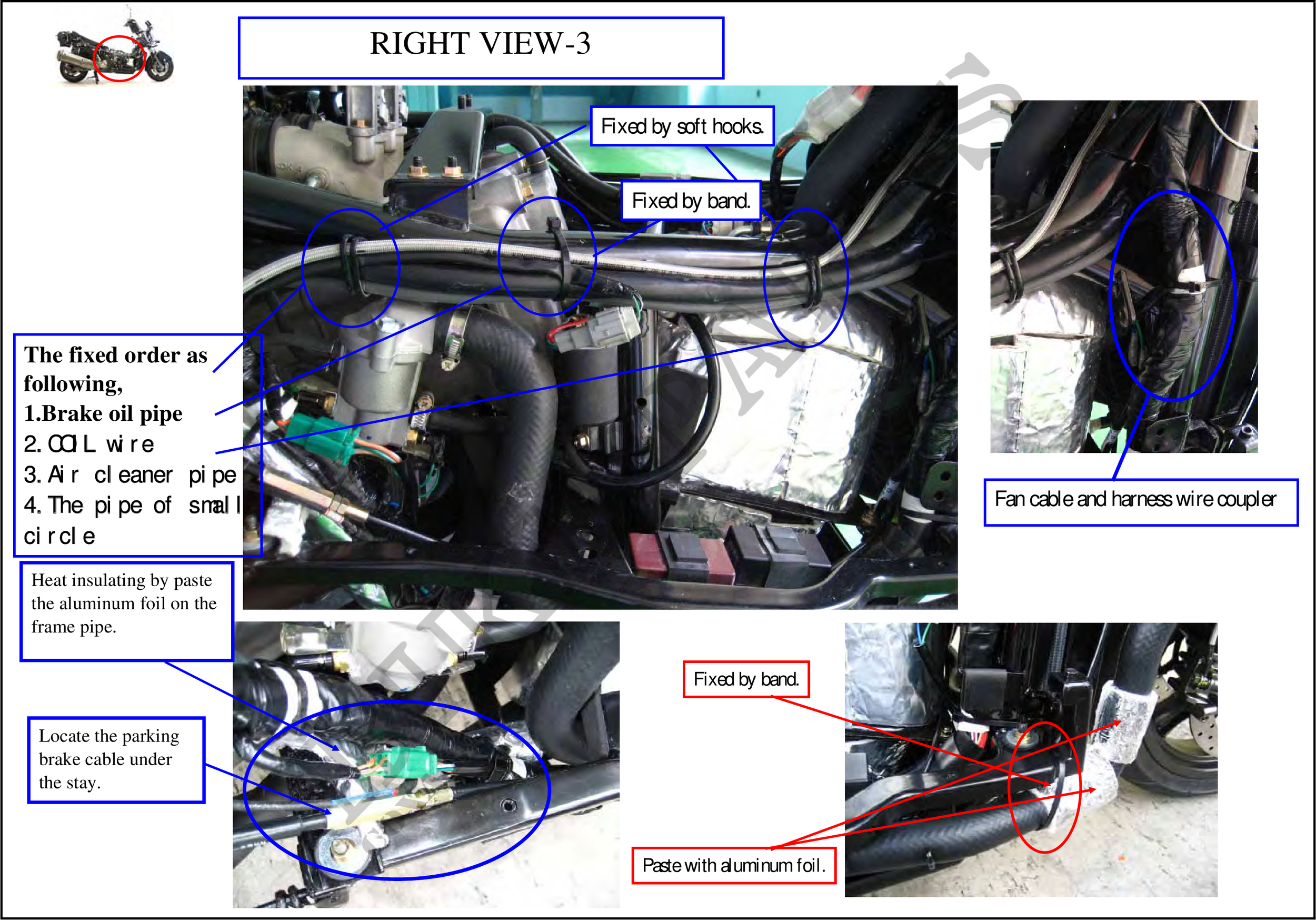 RIGHT VIEW-3

Fixed by soft hooks.

Fixed by band.

The fixed order as following,
1.Brake oil pipe
2. COIL wire
3. Air cleaner pipe
4. The pipe of small circle

Fan cable and harness wire coupler

Heat insulating by paste the aluminum foil on the frame pipe.

Locate the parking brake cable under the stay.

Fixed by band.

Paste with aluminum foil.