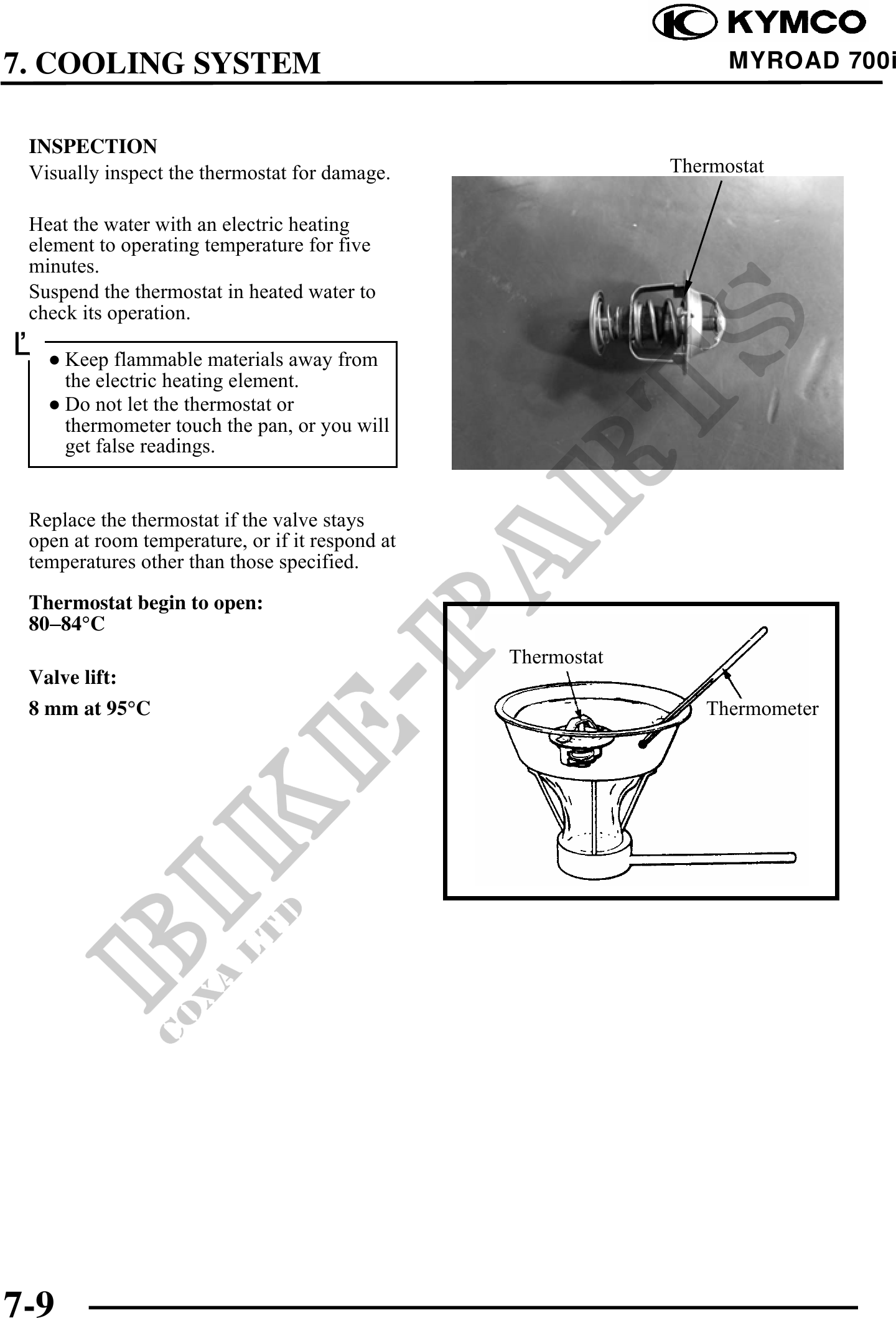 KYMCO
7. COOLING SYSTEM
MYROAD 700i

INSPECTION
Visually inspect the thermostat for damage.

Heat the water with an electric heating element to operating temperature for five minutes.
Suspend the thermostat in heated water to check its operation.

● Keep flammable materials away from the electric heating element.
● Do not let the thermostat or thermometer touch the pan, or you will get false readings.

Replace the thermostat if the valve stays open at room temperature, or if it respond at temperatures other than those specified.

Thermostat begin to open:
80–84°C

Valve lift:
8 mm at 95°C

Thermostat

Thermostat
Thermometer

BIKE-PARTS
COXA LTD

7-9