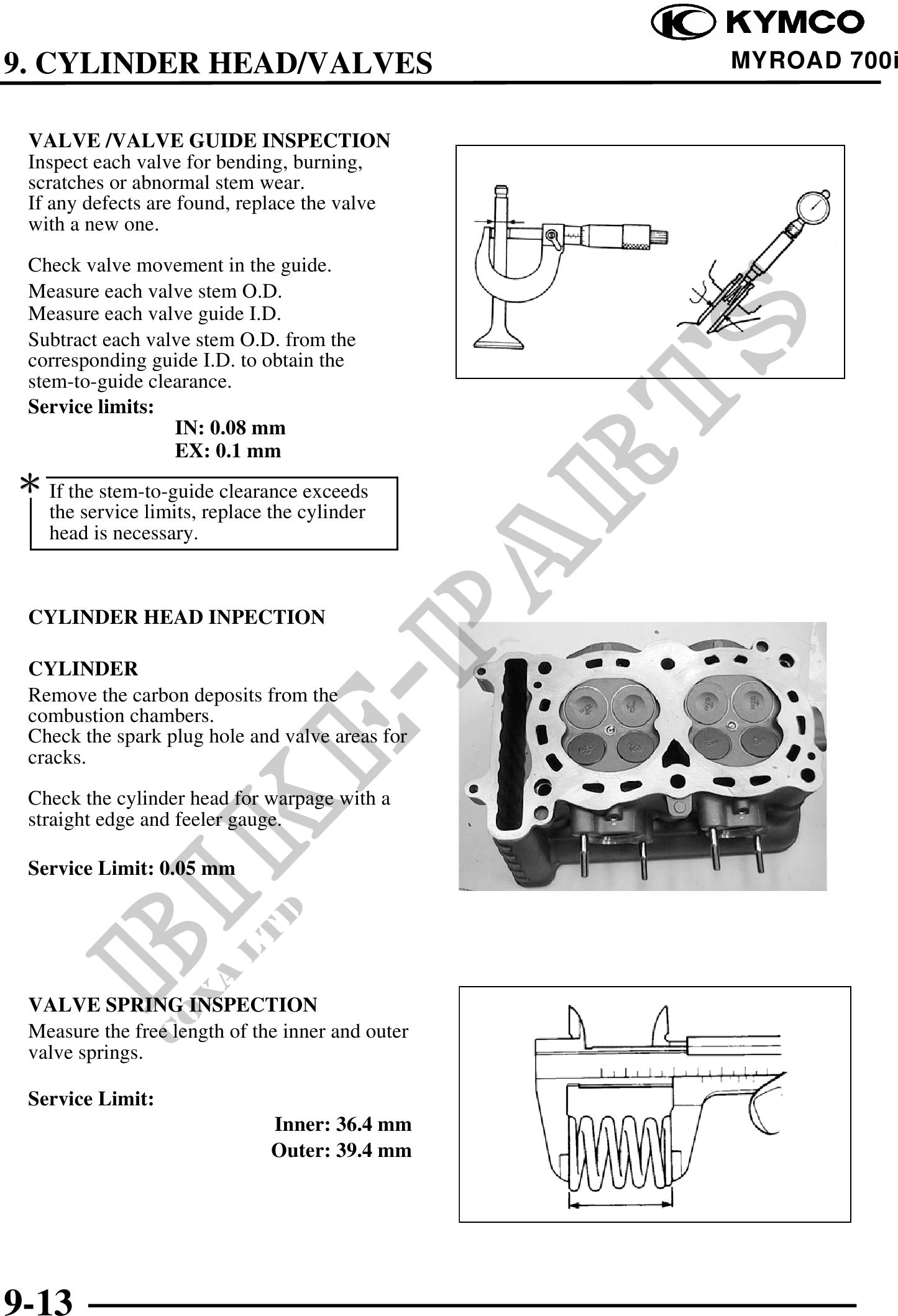 KYMCO

9. CYLINDER HEAD/VALVES

MYROAD 700i

VALVE /VALVE GUIDE INSPECTION
Inspect each valve for bending, burning, scratches or abnormal stem wear.
If any defects are found, replace the valve with a new one.

Check valve movement in the guide.
Measure each valve stem O.D.
Measure each valve guide I.D.
Subtract each valve stem O.D. from the corresponding guide I.D. to obtain the stem-to-guide clearance.
Service limits:
IN: 0.08 mm
EX: 0.1 mm

* If the stem-to-guide clearance exceeds the service limits, replace the cylinder head is necessary.

CYLINDER HEAD INPECTION

CYLINDER
Remove the carbon deposits from the combustion chambers.
Check the spark plug hole and valve areas for cracks.

Check the cylinder head for warpage with a straight edge and feeler gauge.

Service Limit: 0.05 mm

VALVE SPRING INSPECTION
Measure the free length of the inner and outer valve springs.

Service Limit:
Inner: 36.4 mm
Outer: 39.4 mm

BIKE-PARTS
COXA LTD

9-13