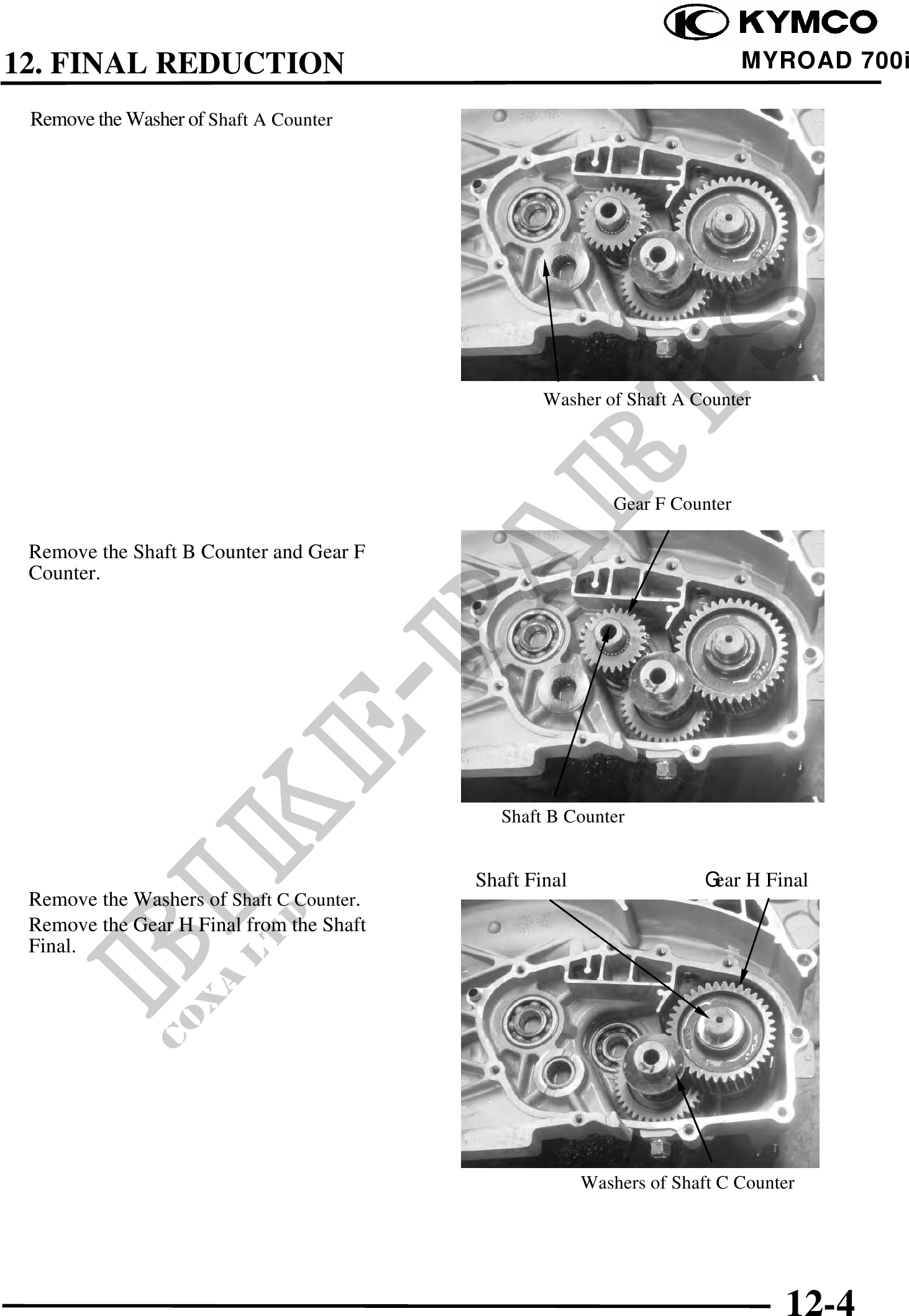 KYMCO

12. FINAL REDUCTION

MYROAD 700i

Remove the Washer of Shaft A Counter

Washer of Shaft A Counter

Gear F Counter

Remove the Shaft B Counter and Gear F Counter.

Shaft B Counter

Shaft Final

Gear H Final

Remove the Washers of Shaft C Counter.

Remove the Gear H Final from the Shaft Final.

Washers of Shaft C Counter

BIKE-PARTS

COXA LTD

12-4