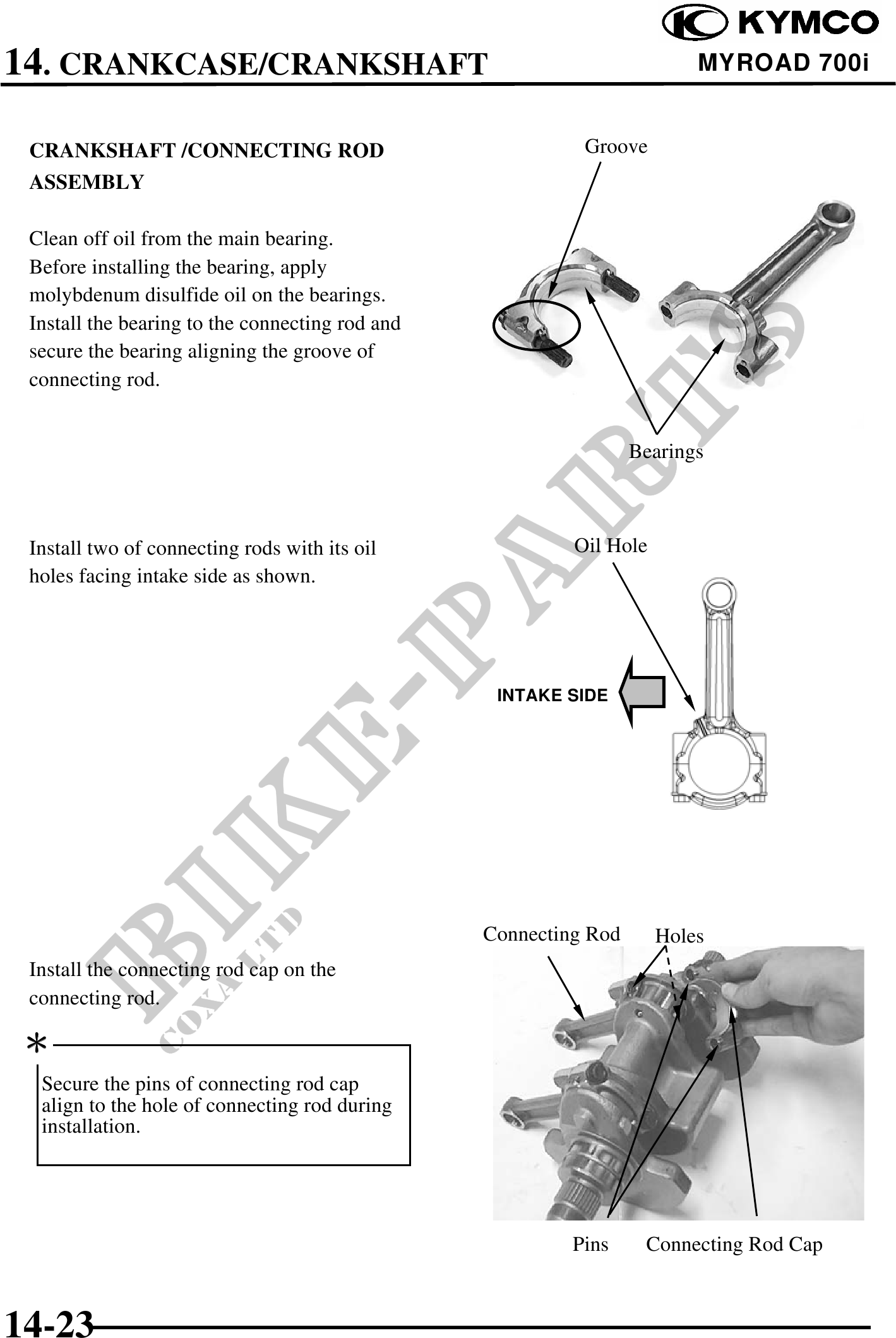 KYMCO

14. CRANKCASE/CRANKSHAFT

MYROAD 700i

CRANKSHAFT /CONNECTING ROD ASSEMBLY

Clean off oil from the main bearing.
Before installing the bearing, apply molybdenum disulfide oil on the bearings.
Install the bearing to the connecting rod and secure the bearing aligning the groove of connecting rod.

Groove

Bearings

Install two of connecting rods with its oil holes facing intake side as shown.

Oil Hole

INTAKE SIDE

Install the connecting rod cap on the connecting rod.

*

Secure the pins of connecting rod cap align to the hole of connecting rod during installation.

Connecting Rod

Holes

Pins

Connecting Rod Cap

BIKE-PARTS

COXA LTD

14-23