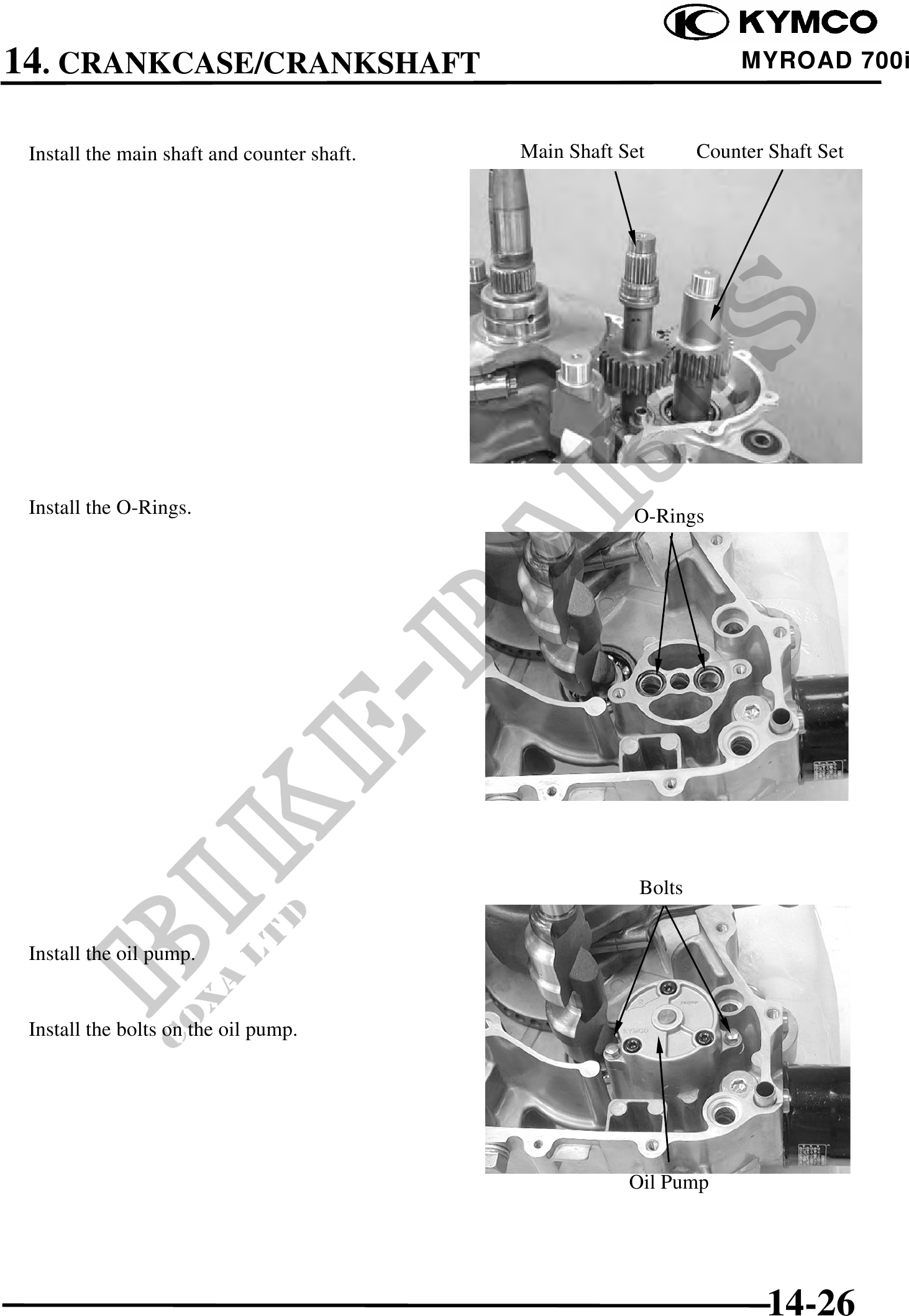 KYMCO
14. CRANKCASE/CRANKSHAFT
MYROAD 700i

Install the main shaft and counter shaft.

Main Shaft Set
Counter Shaft Set

Install the O-Rings.

O-Rings

Bolts

Install the oil pump.

Install the bolts on the oil pump.

Oil Pump

BIKE-PARTS
COXA LTD

14-26