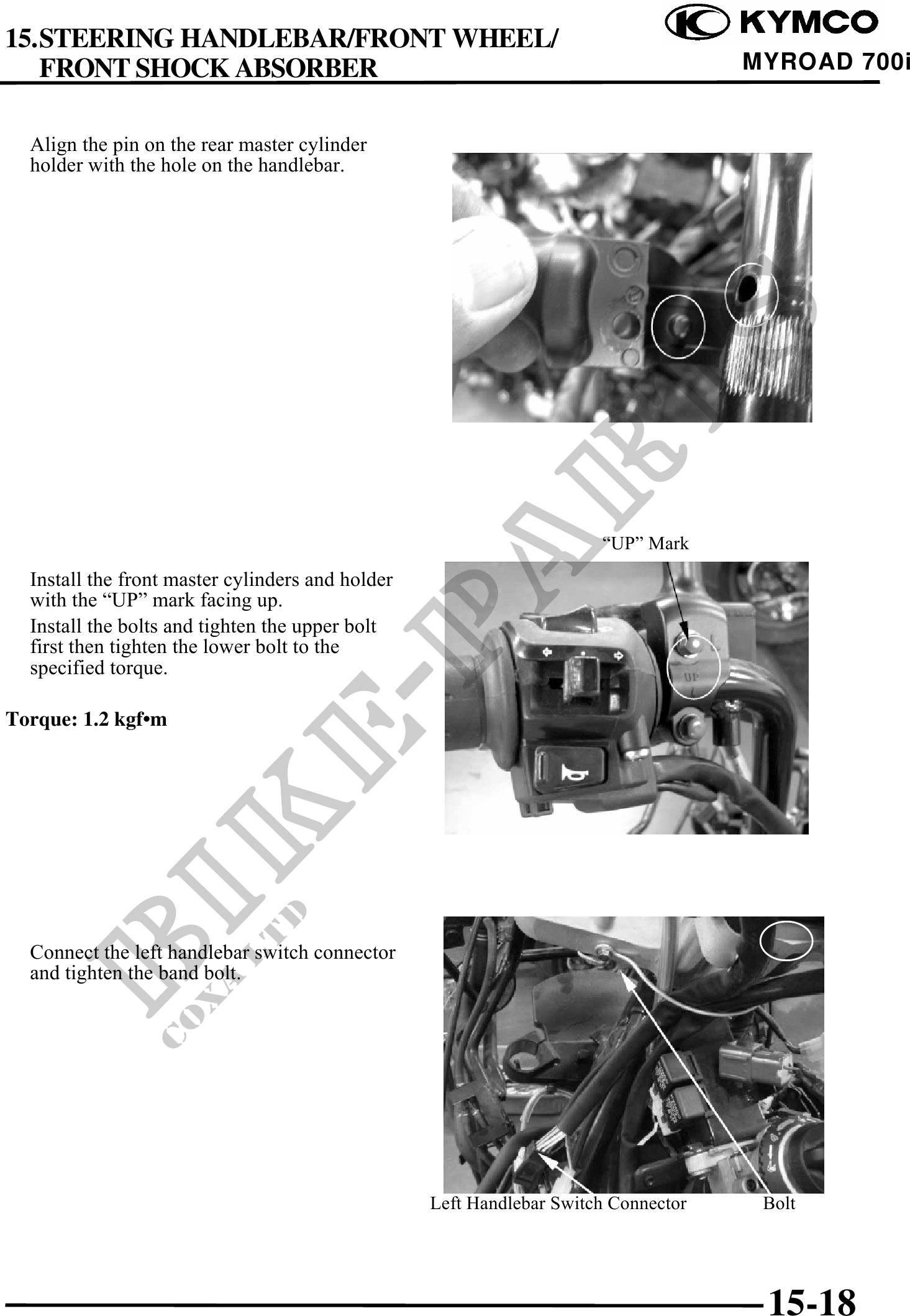 15.STEERING HANDLEBAR/FRONT WHEEL/
FRONT SHOCK ABSORBER

KYMCO
MYROAD 700i

Align the pin on the rear master cylinder holder with the hole on the handlebar.

“UP” Mark

Install the front master cylinders and holder with the “UP” mark facing up.

Install the bolts and tighten the upper bolt first then tighten the lower bolt to the specified torque.

Torque: 1.2 kgf•m

UP

Connect the left handlebar switch connector and tighten the band bolt.

Left Handlebar Switch Connector

Bolt

BIKE-PARTS
COXA LTD

15-18