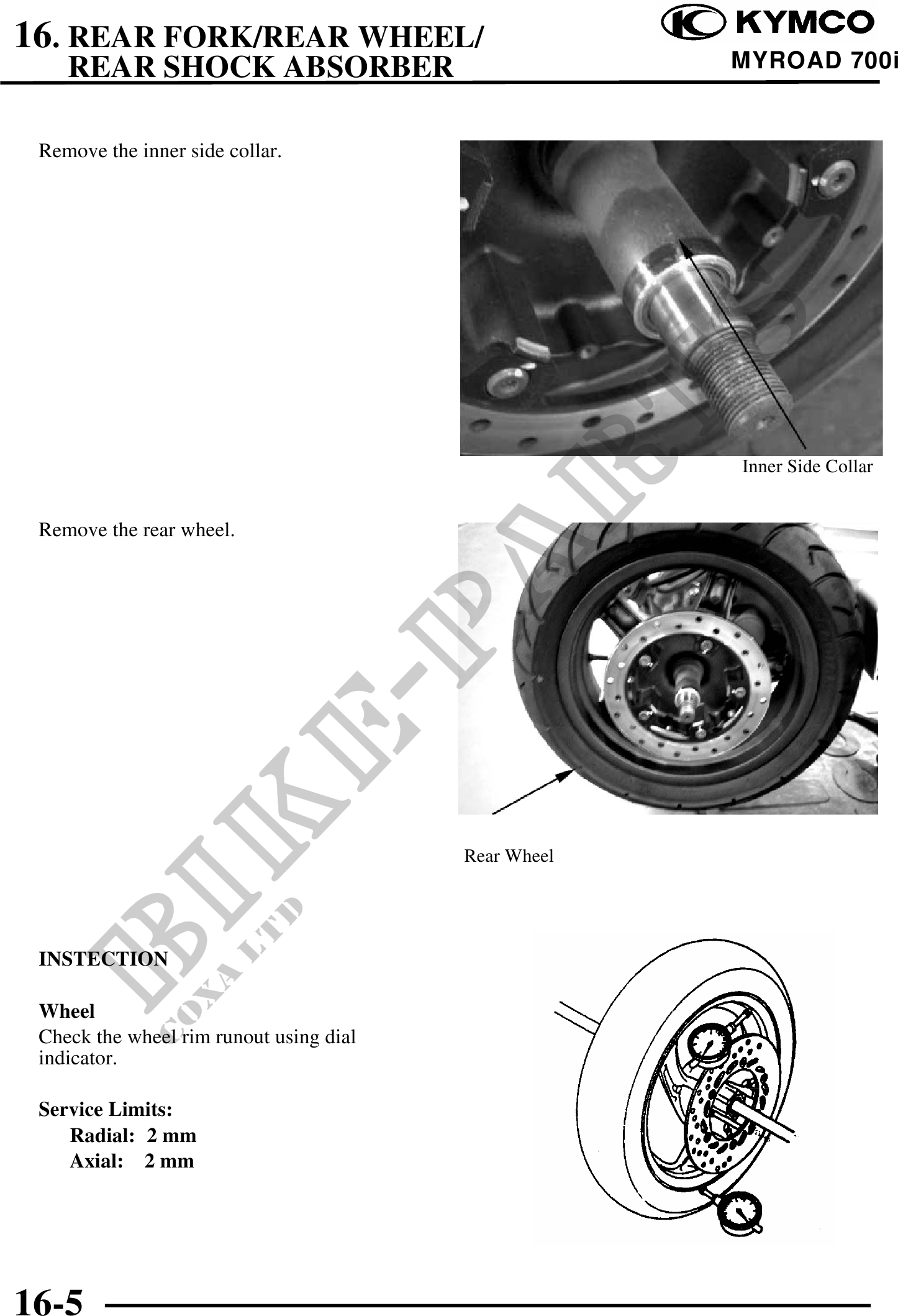 16. REAR FORK/REAR WHEEL/ REAR SHOCK ABSORBER

KYMCO
MYROAD 700i

Remove the inner side collar.

Inner Side Collar

Remove the rear wheel.

Rear Wheel

BIKE-PARTS
COXA LTD

INSTECTION

Wheel
Check the wheel rim runout using dial indicator.

Service Limits:
Radial: 2 mm
Axial: 2 mm

16-5