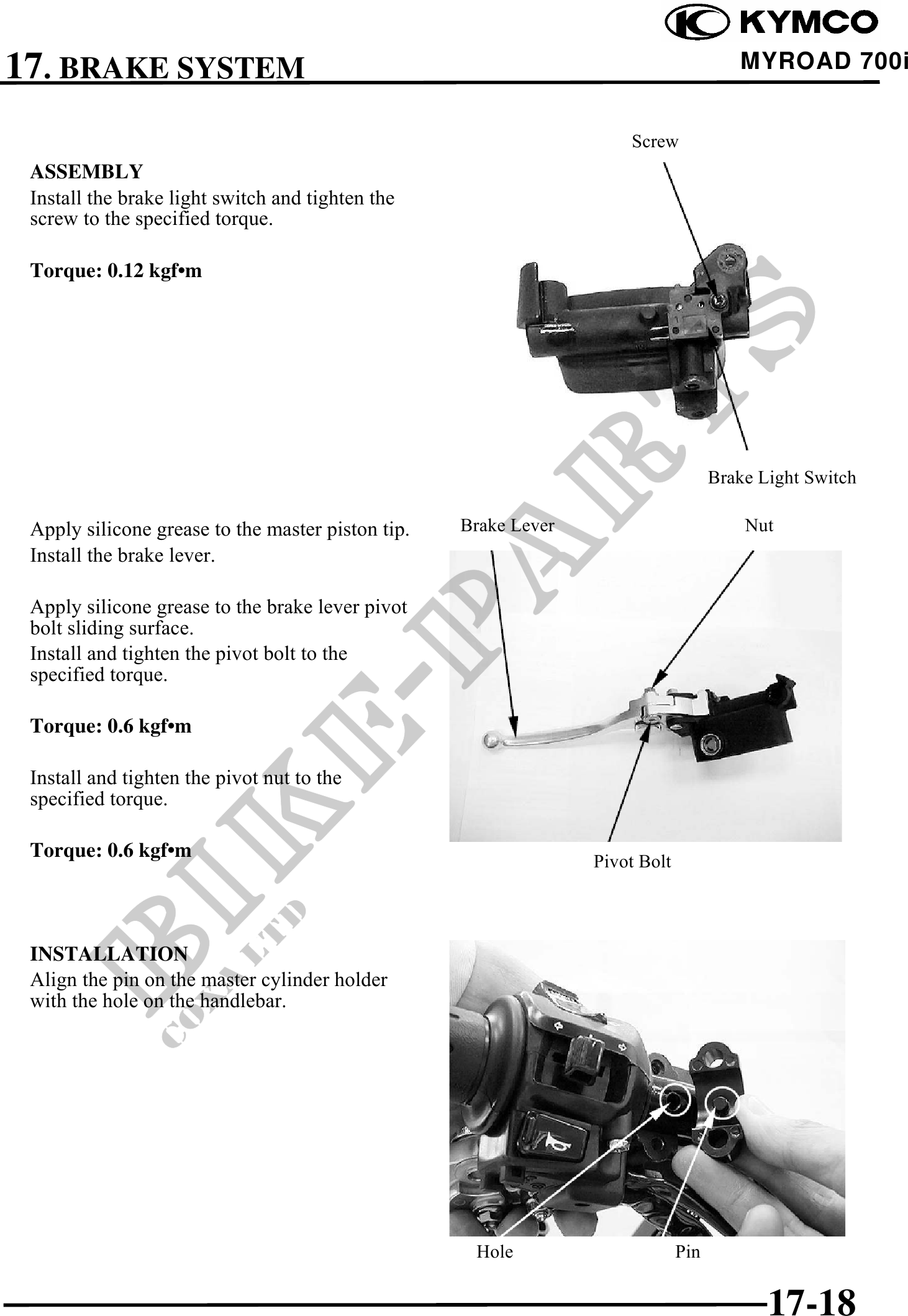 KYMCO

17. BRAKE SYSTEM

MYROAD 700i

ASSEMBLY
Install the brake light switch and tighten the screw to the specified torque.

Torque: 0.12 kgf•m

Screw

Brake Light Switch

Apply silicone grease to the master piston tip.
Install the brake lever.

Apply silicone grease to the brake lever pivot bolt sliding surface.
Install and tighten the pivot bolt to the specified torque.

Torque: 0.6 kgf•m

Install and tighten the pivot nut to the specified torque.

Torque: 0.6 kgf•m

Brake Lever

Nut

Pivot Bolt

INSTALLATION
Align the pin on the master cylinder holder with the hole on the handlebar.

Hole

Pin

BIKE-PARTS
CO., LTD

17-18