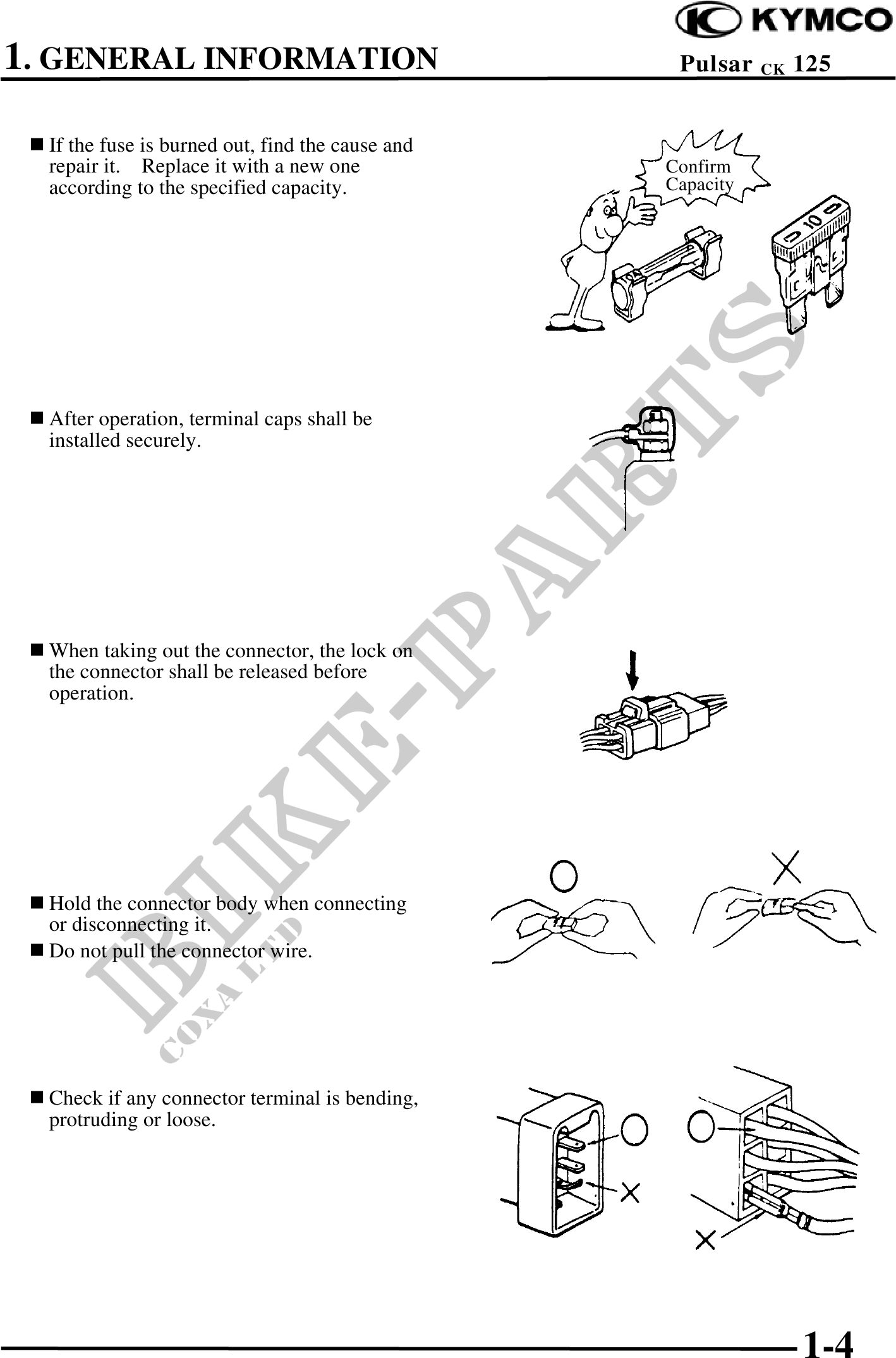 KYMCO

1. GENERAL INFORMATION

Pulsar CK 125

■ If the fuse is burned out, find the cause and repair it. Replace it with a new one according to the specified capacity.

Confirm Capacity

10

■ After operation, terminal caps shall be installed securely.

■ When taking out the connector, the lock on the connector shall be released before operation.

■ Hold the connector body when connecting or disconnecting it.

■ Do not pull the connector wire.

■ Check if any connector terminal is bending, protruding or loose.

BIKE-PARTS

COXA LTD

1-4