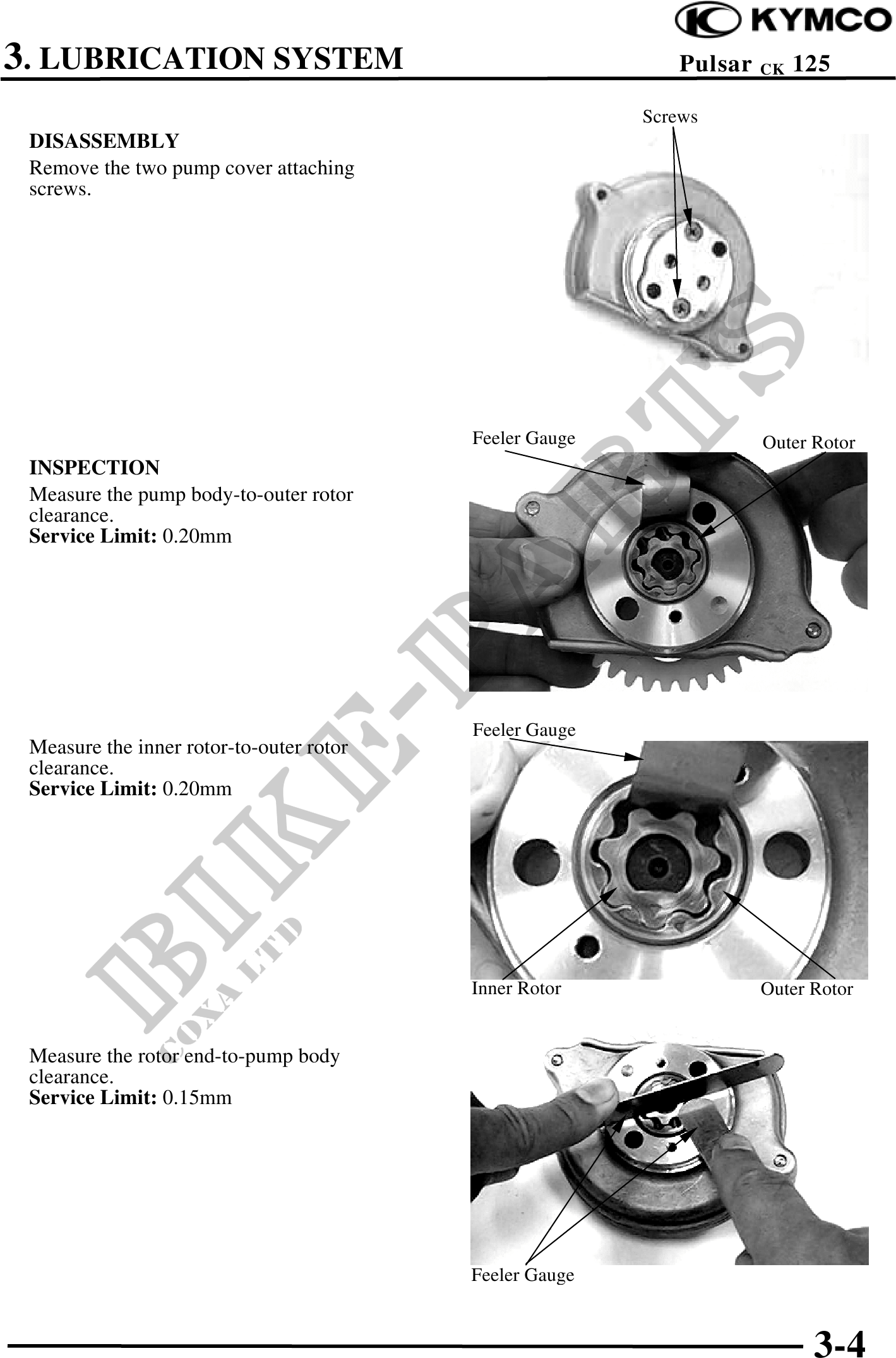 KYMCO

3. LUBRICATION SYSTEM

Pulsar CK 125

DISASSEMBLY
Remove the two pump cover attaching screws.

Screws

INSPECTION
Measure the pump body-to-outer rotor clearance.
**Service Limit:** 0.20mm

Feeler Gauge

Outer Rotor

Measure the inner rotor-to-outer rotor clearance.
**Service Limit:** 0.20mm

Feeler Gauge

Inner Rotor

Outer Rotor

Measure the rotor end-to-pump body clearance.
**Service Limit:** 0.15mm

Feeler Gauge

BIKE-PARTS
COXA LTD

3-4