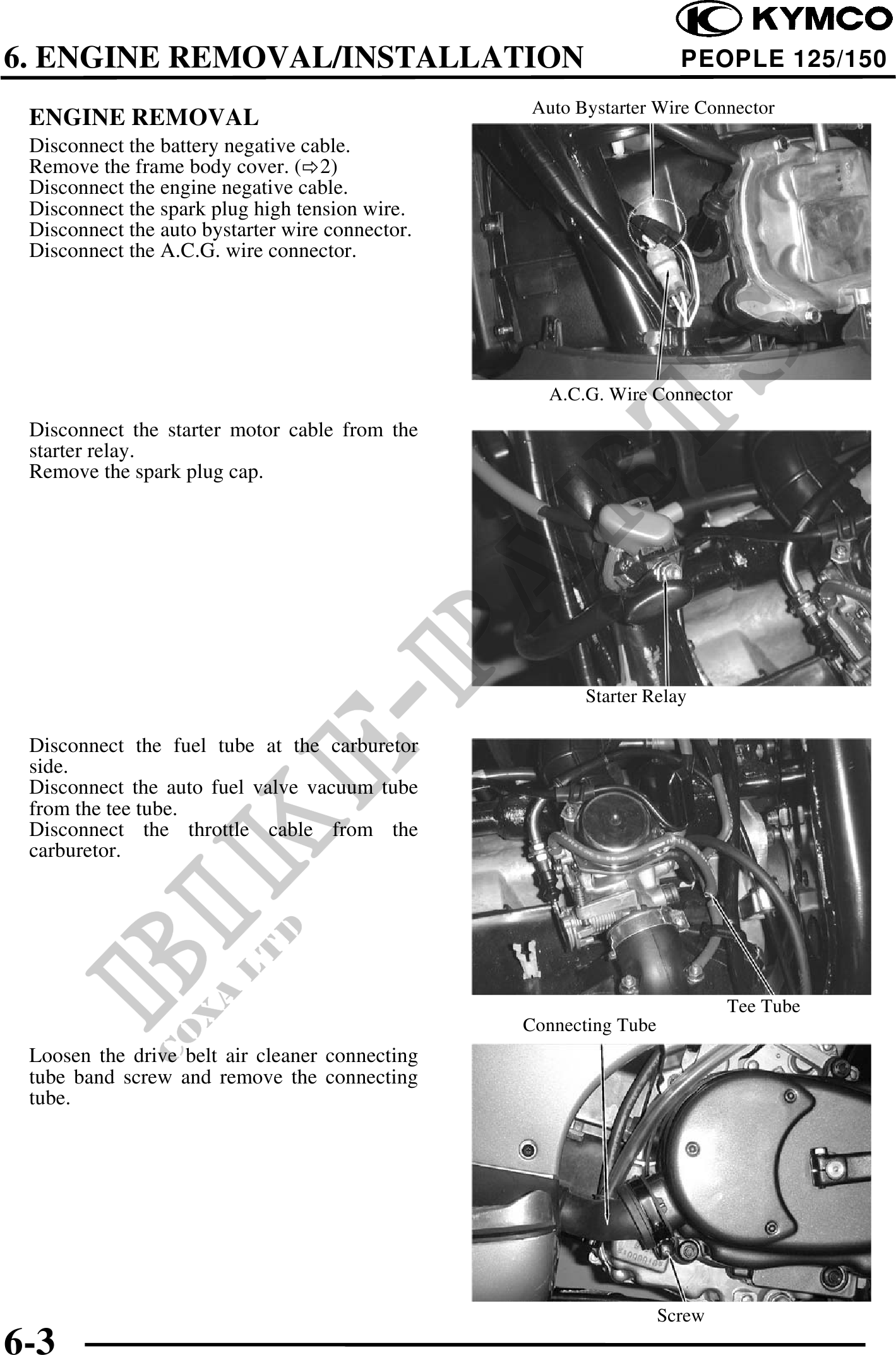 KYMCO

6. ENGINE REMOVAL/INSTALLATION PEOPLE 125/150

ENGINE REMOVAL

Disconnect the battery negative cable.
Remove the frame body cover. (⇨2)
Disconnect the engine negative cable.
Disconnect the spark plug high tension wire.
Disconnect the auto bystarter wire connector.
Disconnect the A.C.G. wire connector.

Auto Bystarter Wire Connector

A.C.G. Wire Connector

Disconnect the starter motor cable from the starter relay.
Remove the spark plug cap.

Starter Relay

Disconnect the fuel tube at the carburetor side.
Disconnect the auto fuel valve vacuum tube from the tee tube.
Disconnect the throttle cable from the carburetor.

Tee Tube

Connecting Tube

Loosen the drive belt air cleaner connecting tube band screw and remove the connecting tube.

Screw

BIKE-PARTS
COXA LTD

6-3