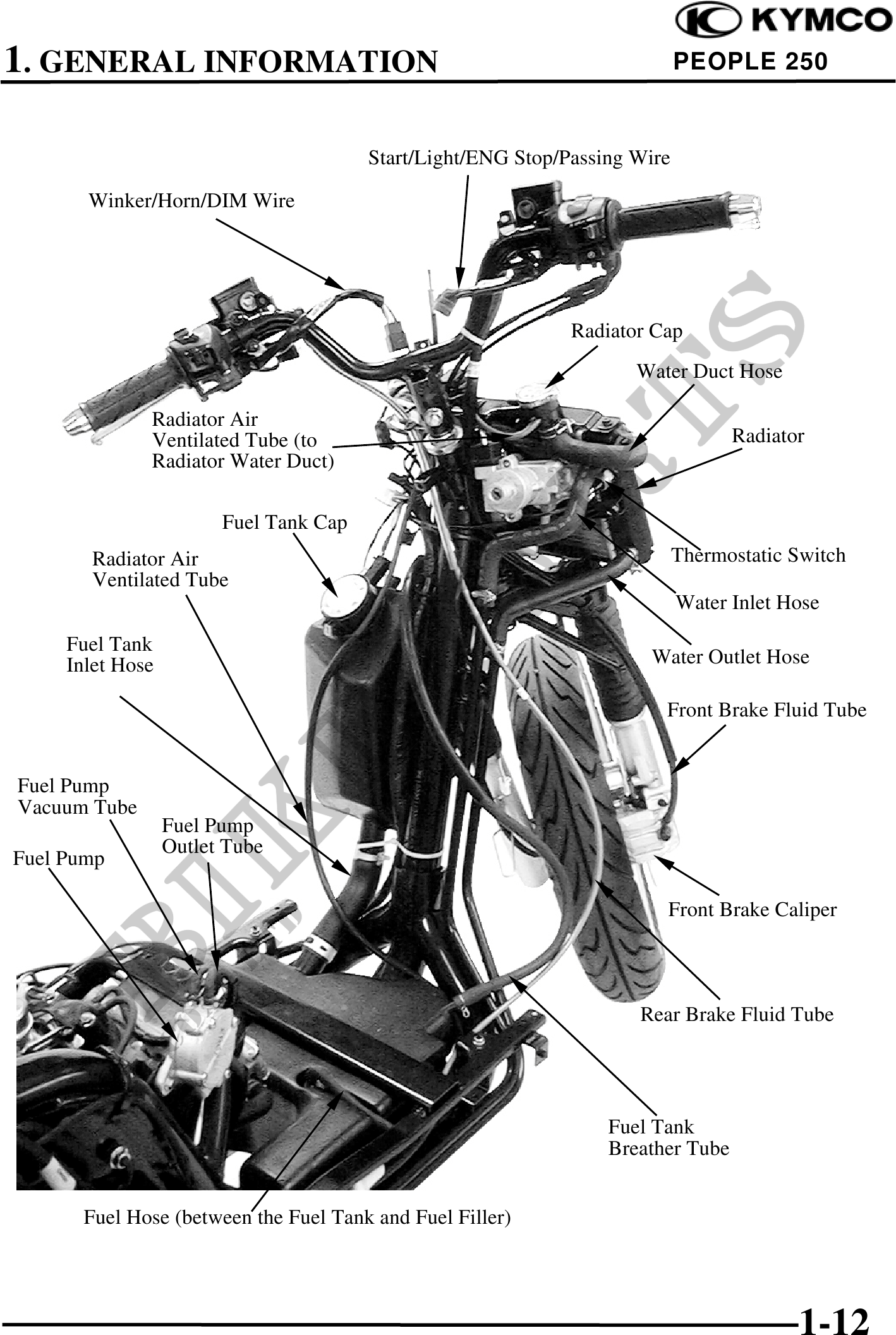 KYMCO

1. GENERAL INFORMATION

PEOPLE 250

Start/Light/ENG Stop/Passing Wire

Winker/Horn/DIM Wire

Radiator Cap

Water Duct Hose

Radiator Air Ventilated Tube (to Radiator Water Duct)

Radiator

Fuel Tank Cap

Radiator Air Ventilated Tube

Thermostatic Switch

Water Inlet Hose

Fuel Tank Inlet Hose

Water Outlet Hose

Front Brake Fluid Tube

Fuel Pump Vacuum Tube

Fuel Pump Outlet Tube

Fuel Pump

Front Brake Caliper

Rear Brake Fluid Tube

Fuel Tank Breather Tube

Fuel Hose (between the Fuel Tank and Fuel Filler)

1-12