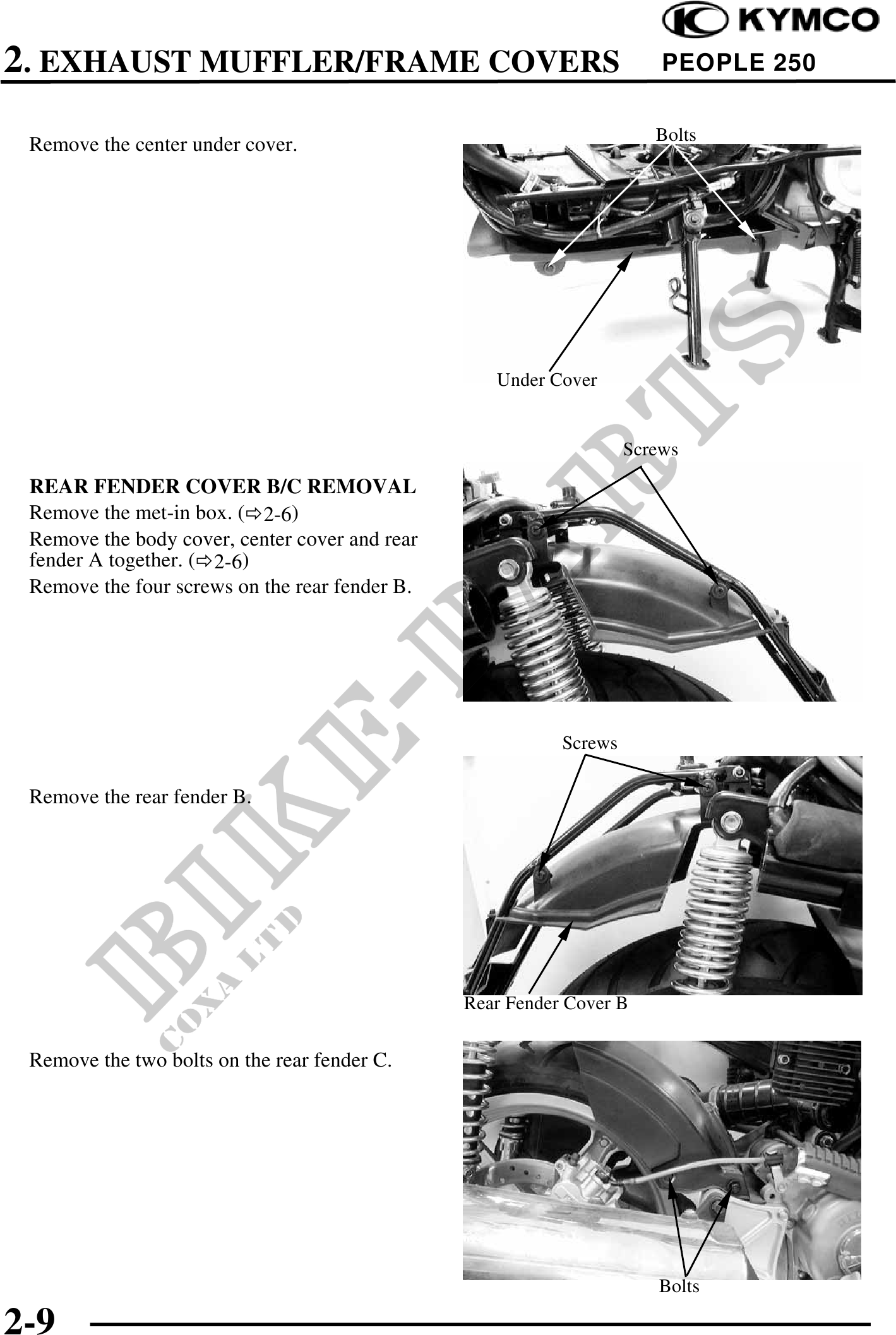 KYMCO

2. EXHAUST MUFFLER/FRAME COVERS PEOPLE 250

Remove the center under cover.

Bolts

Under Cover

REAR FENDER COVER B/C REMOVAL
Remove the met-in box. (⇨2-6)
Remove the body cover, center cover and rear fender A together. (⇨2-6)
Remove the four screws on the rear fender B.

Screws

Remove the rear fender B.

Screws

Rear Fender Cover B

Remove the two bolts on the rear fender C.

Bolts

BIKE-PARTS
COXA LTD

2-9