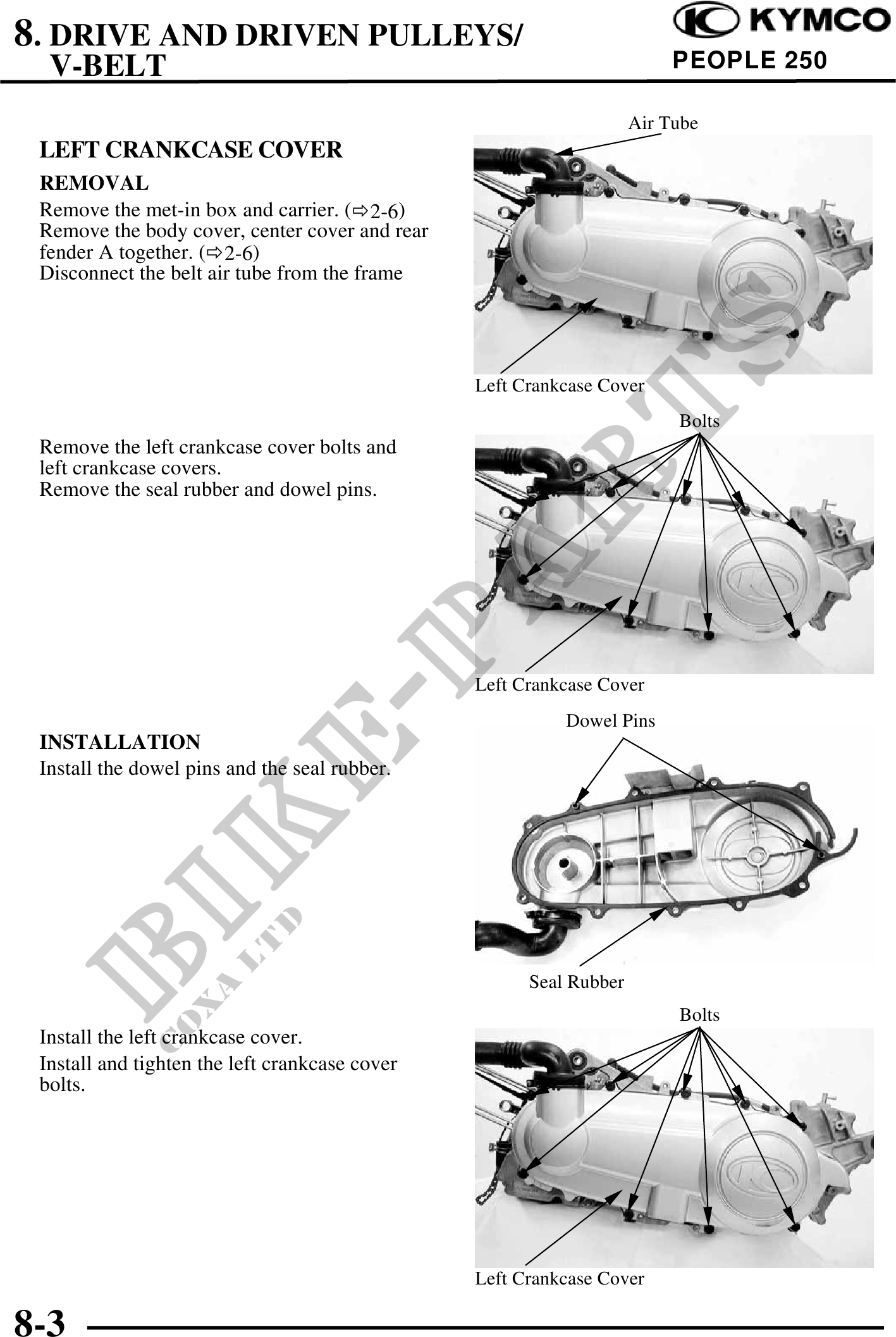 8. DRIVE AND DRIVEN PULLEYS/ V-BELT

KYMCO
PEOPLE 250

LEFT CRANKCASE COVER

REMOVAL

Remove the met-in box and carrier. (⇨2-6)
Remove the body cover, center cover and rear fender A together. (⇨2-6)
Disconnect the belt air tube from the frame

Air Tube

Left Crankcase Cover

Remove the left crankcase cover bolts and left crankcase covers.
Remove the seal rubber and dowel pins.

Bolts

Left Crankcase Cover

INSTALLATION

Install the dowel pins and the seal rubber.

Dowel Pins

Seal Rubber

Install the left crankcase cover.

Install and tighten the left crankcase cover bolts.

Bolts

Left Crankcase Cover

BIKE-PARTS
COXA LTD

8-3