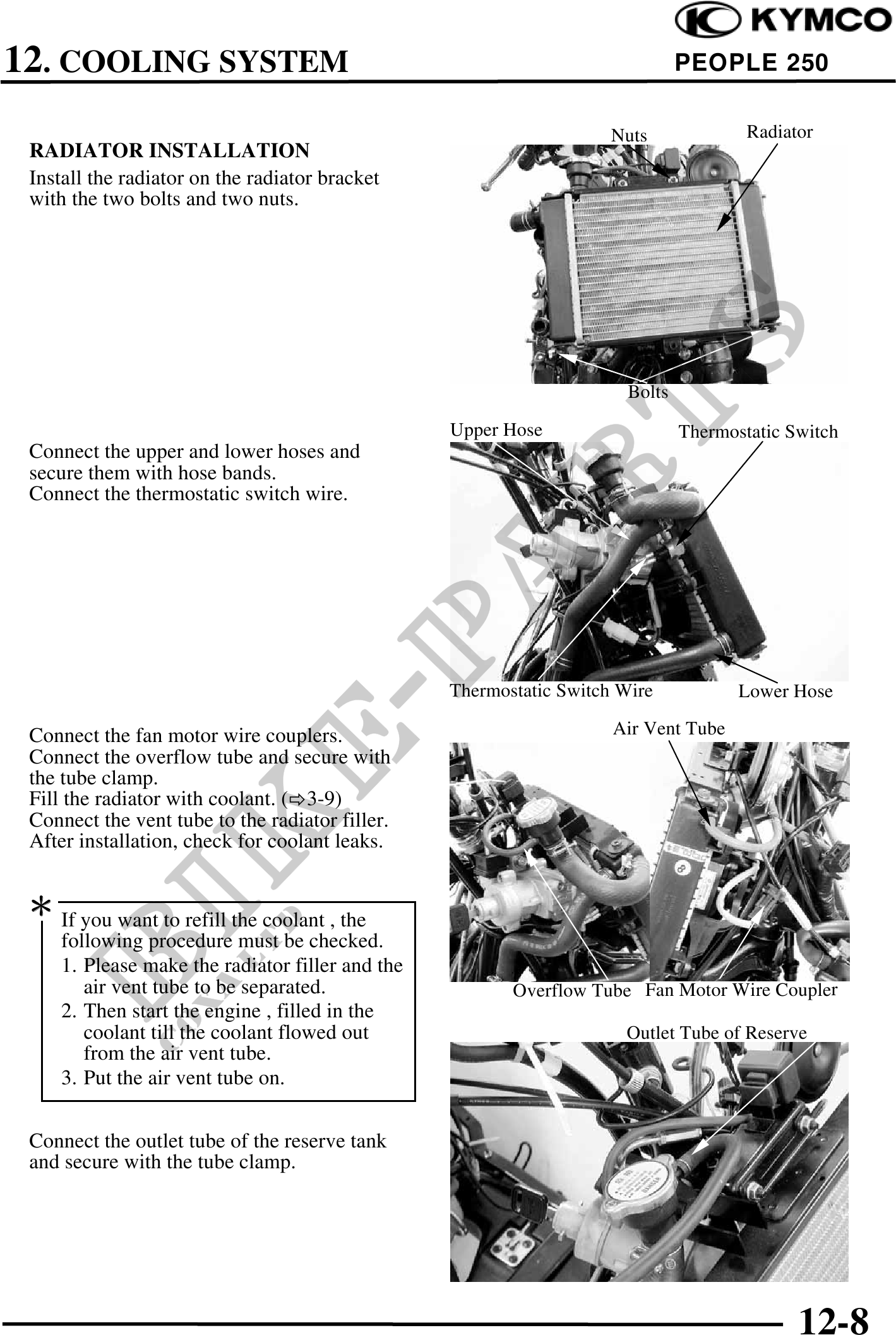 KYMCO

12. COOLING SYSTEM

PEOPLE 250

RADIATOR INSTALLATION
Install the radiator on the radiator bracket with the two bolts and two nuts.

Nuts
Radiator
Bolts

Connect the upper and lower hoses and secure them with hose bands.
Connect the thermostatic switch wire.

Upper Hose
Thermostatic Switch
Thermostatic Switch Wire
Lower Hose

Connect the fan motor wire couplers.
Connect the overflow tube and secure with the tube clamp.
Fill the radiator with coolant. (⇨3-9)
Connect the vent tube to the radiator filler.
After installation, check for coolant leaks.

Air Vent Tube
Overflow Tube
Fan Motor Wire Coupler

*
If you want to refill the coolant , the following procedure must be checked.
1. Please make the radiator filler and the air vent tube to be separated.
2. Then start the engine , filled in the coolant till the coolant flowed out from the air vent tube.
3. Put the air vent tube on.

Connect the outlet tube of the reserve tank and secure with the tube clamp.

Outlet Tube of Reserve

BIKE-PARTS

12-8