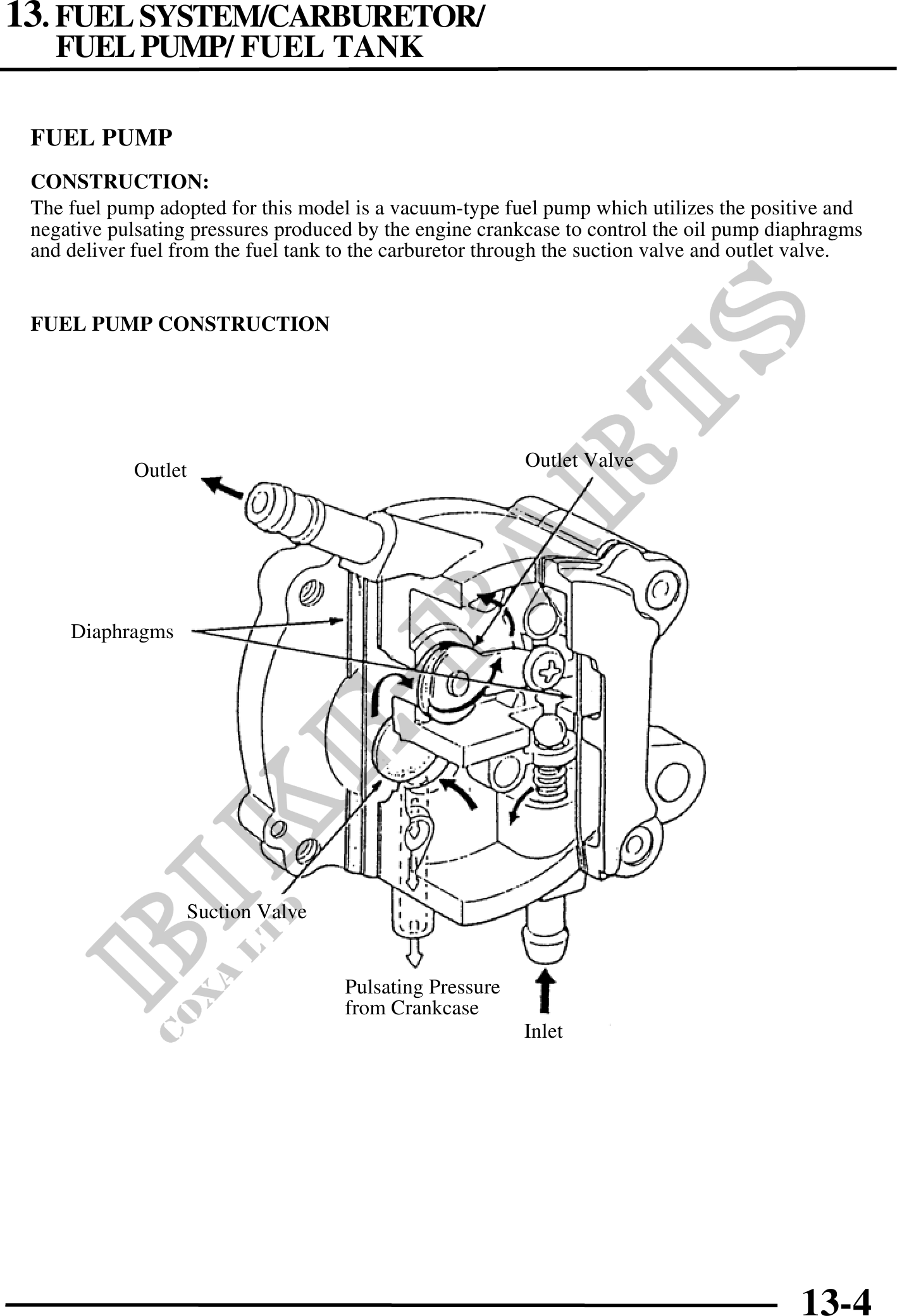 13. FUEL SYSTEM/CARBURETOR/ FUEL PUMP/ FUEL TANK

FUEL PUMP

CONSTRUCTION:
The fuel pump adopted for this model is a vacuum-type fuel pump which utilizes the positive and negative pulsating pressures produced by the engine crankcase to control the oil pump diaphragms and deliver fuel from the fuel tank to the carburetor through the suction valve and outlet valve.

FUEL PUMP CONSTRUCTION

Outlet
Outlet Valve
Diaphragms
Suction Valve
Pulsating Pressure from Crankcase
Inlet

BIKEPARTS
COXA LTD

13-4