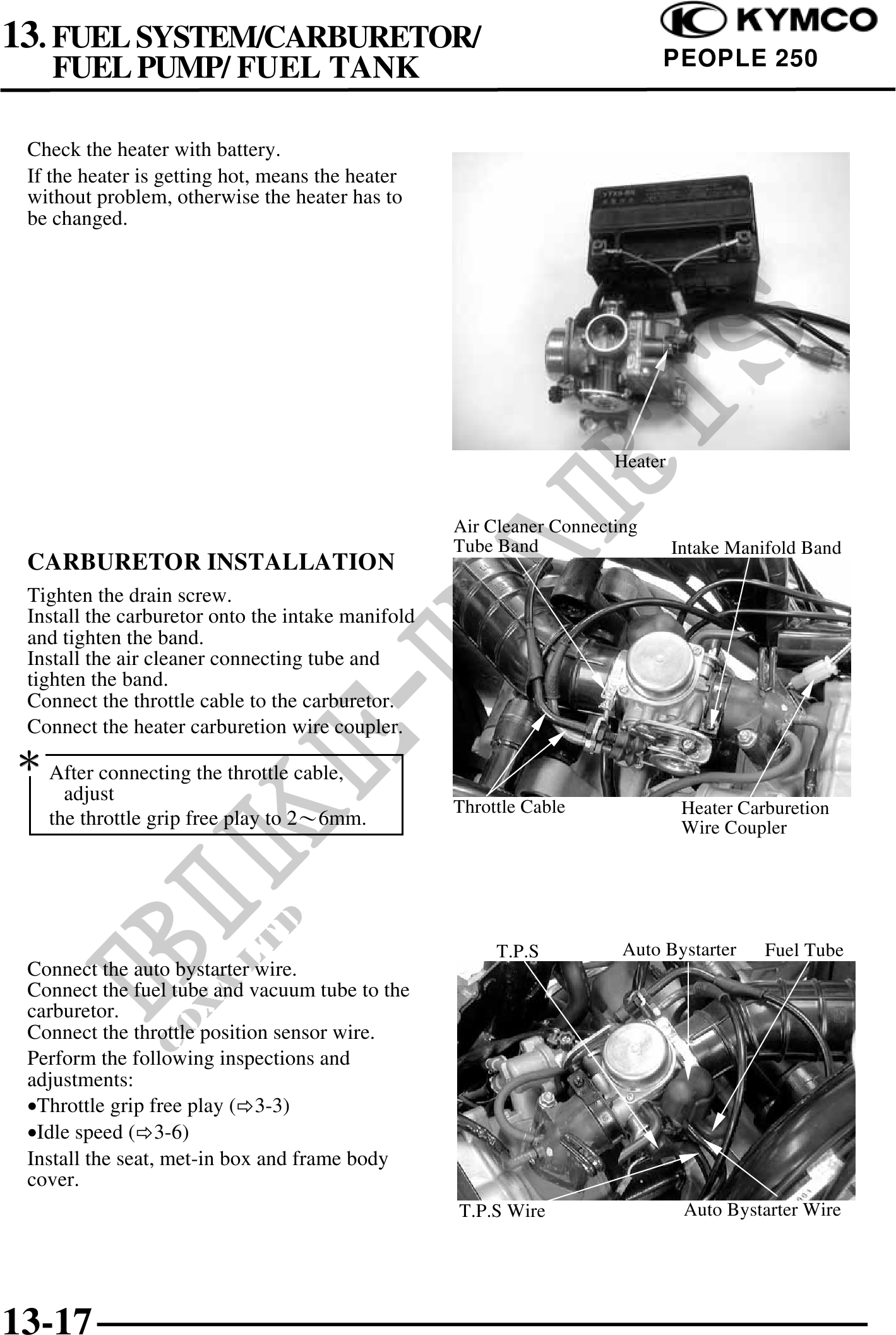 13. FUEL SYSTEM/CARBURETOR/ FUEL PUMP/ FUEL TANK

KYMCO
PEOPLE 250

Check the heater with battery.

If the heater is getting hot, means the heater without problem, otherwise the heater has to be changed.

Heater

CARBURETOR INSTALLATION

Tighten the drain screw.
Install the carburetor onto the intake manifold and tighten the band.
Install the air cleaner connecting tube and tighten the band.
Connect the throttle cable to the carburetor.

Connect the heater carburetion wire coupler.

* After connecting the throttle cable, adjust
the throttle grip free play to 2～6mm.

Air Cleaner Connecting Tube Band
Intake Manifold Band
Throttle Cable
Heater Carburetion Wire Coupler

Connect the auto bystarter wire.
Connect the fuel tube and vacuum tube to the carburetor.
Connect the throttle position sensor wire.

Perform the following inspections and adjustments:

•Throttle grip free play (⇨3-3)

•Idle speed (⇨3-6)

Install the seat, met-in box and frame body cover.

T.P.S
Auto Bystarter
Fuel Tube
T.P.S Wire
Auto Bystarter Wire

BIKE-PARTS
CO., LTD

13-17