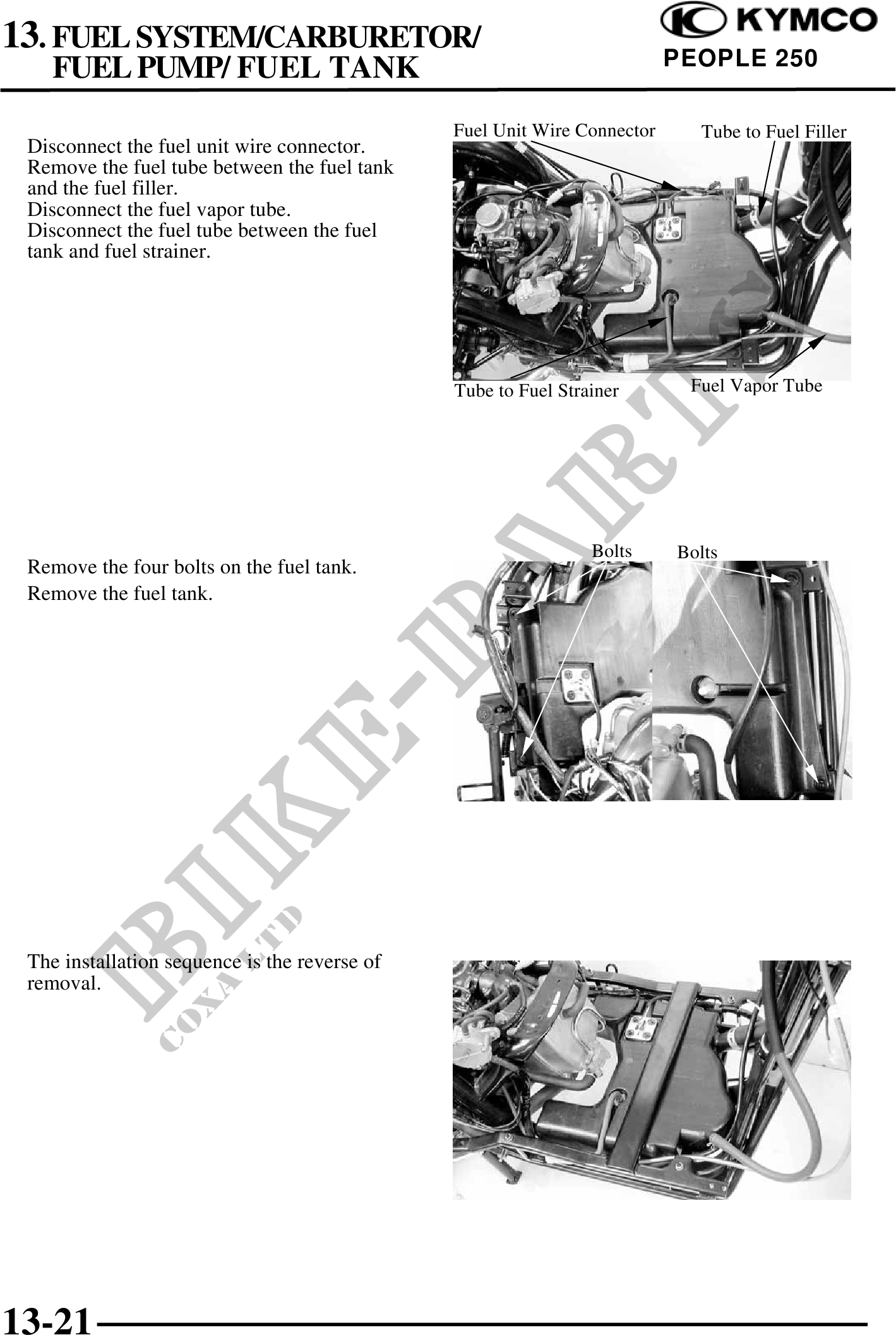 13. FUEL SYSTEM/CARBURETOR/ FUEL PUMP/ FUEL TANK

KYMCO
PEOPLE 250

Disconnect the fuel unit wire connector.
Remove the fuel tube between the fuel tank and the fuel filler.
Disconnect the fuel vapor tube.
Disconnect the fuel tube between the fuel tank and fuel strainer.

Fuel Unit Wire Connector
Tube to Fuel Filler
Tube to Fuel Strainer
Fuel Vapor Tube

Remove the four bolts on the fuel tank.
Remove the fuel tank.

Bolts
Bolts

The installation sequence is the reverse of removal.

BIKE-PARTS
COXA LTD

13-21