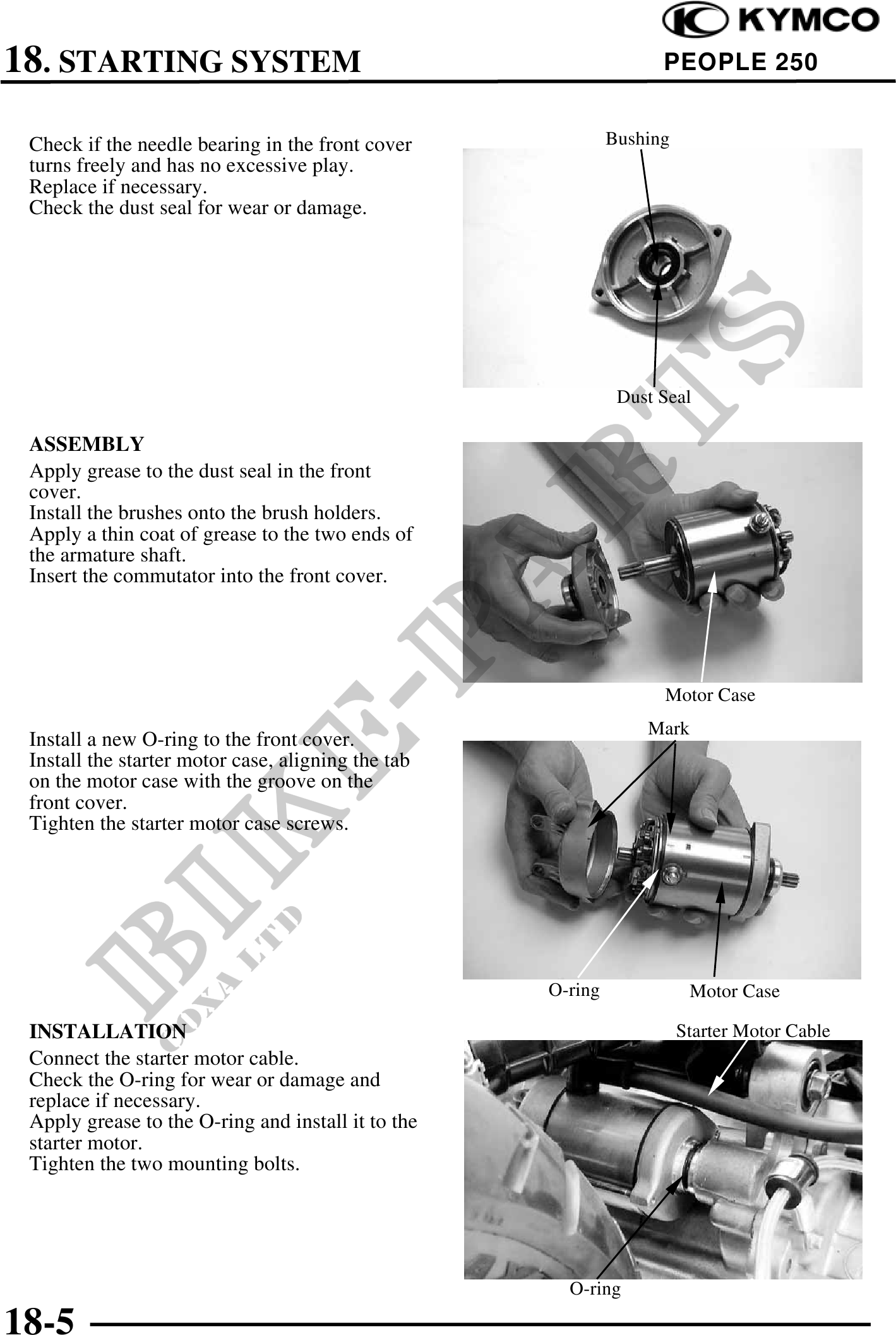 KYMCO

18. STARTING SYSTEM

PEOPLE 250

Check if the needle bearing in the front cover turns freely and has no excessive play.
Replace if necessary.
Check the dust seal for wear or damage.

Bushing

Dust Seal

ASSEMBLY

Apply grease to the dust seal in the front cover.
Install the brushes onto the brush holders.
Apply a thin coat of grease to the two ends of the armature shaft.
Insert the commutator into the front cover.

Motor Case

Install a new O-ring to the front cover.
Install the starter motor case, aligning the tab on the motor case with the groove on the front cover.
Tighten the starter motor case screws.

Mark

O-ring

Motor Case

INSTALLATION

Connect the starter motor cable.
Check the O-ring for wear or damage and replace if necessary.
Apply grease to the O-ring and install it to the starter motor.
Tighten the two mounting bolts.

Starter Motor Cable

O-ring

BIKE-PARTS
COXA LTD

18-5