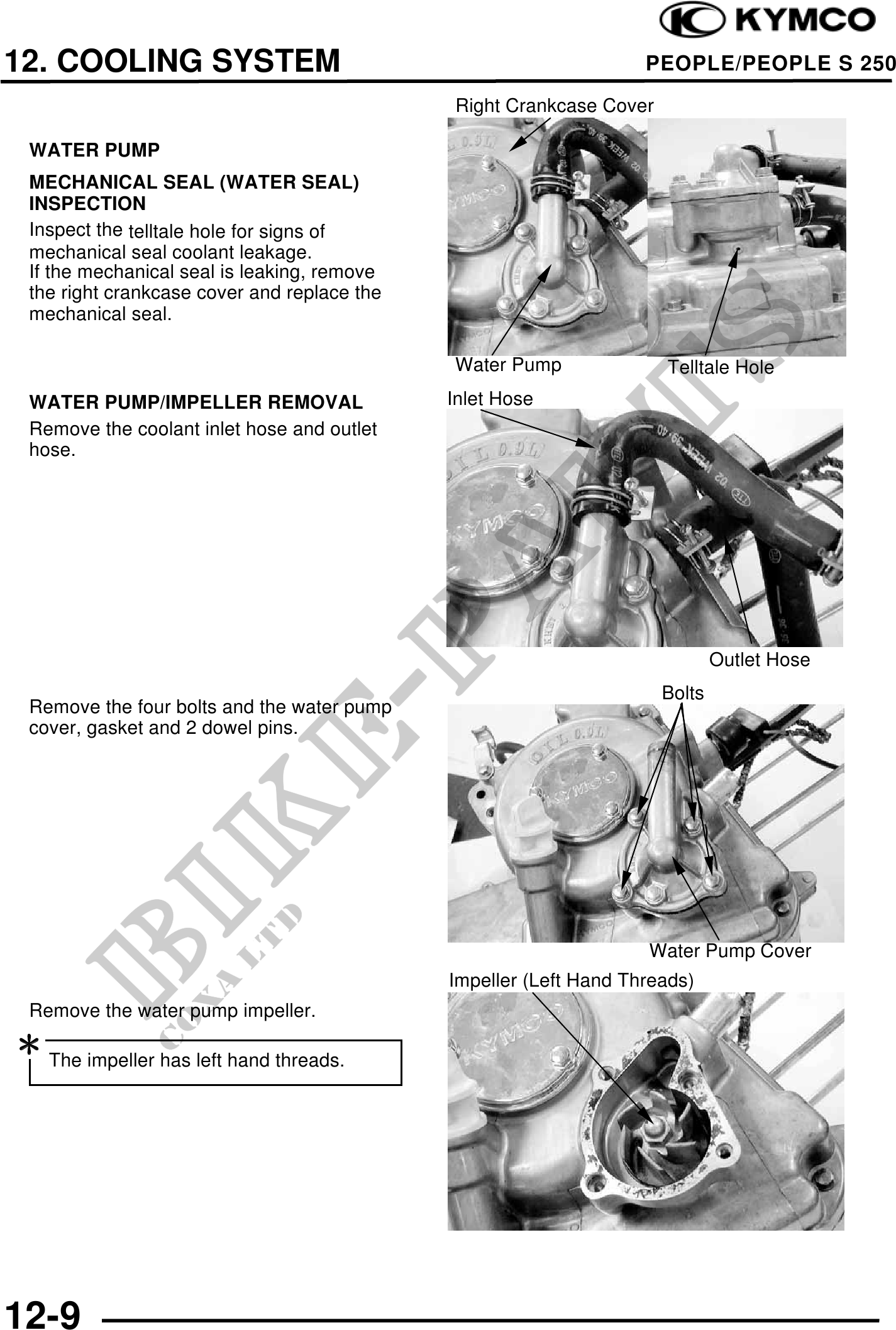 KYMCO

12. COOLING SYSTEM

PEOPLE/PEOPLE S 250

WATER PUMP

MECHANICAL SEAL (WATER SEAL) INSPECTION

Inspect the telltale hole for signs of mechanical seal coolant leakage.
If the mechanical seal is leaking, remove the right crankcase cover and replace the mechanical seal.

Right Crankcase Cover

Water Pump

Telltale Hole

WATER PUMP/IMPELLER REMOVAL

Remove the coolant inlet hose and outlet hose.

Inlet Hose

Outlet Hose

Remove the four bolts and the water pump cover, gasket and 2 dowel pins.

Bolts

Water Pump Cover

Remove the water pump impeller.

*

The impeller has left hand threads.

Impeller (Left Hand Threads)

BIKE-PARTS

COXA LTD

12-9