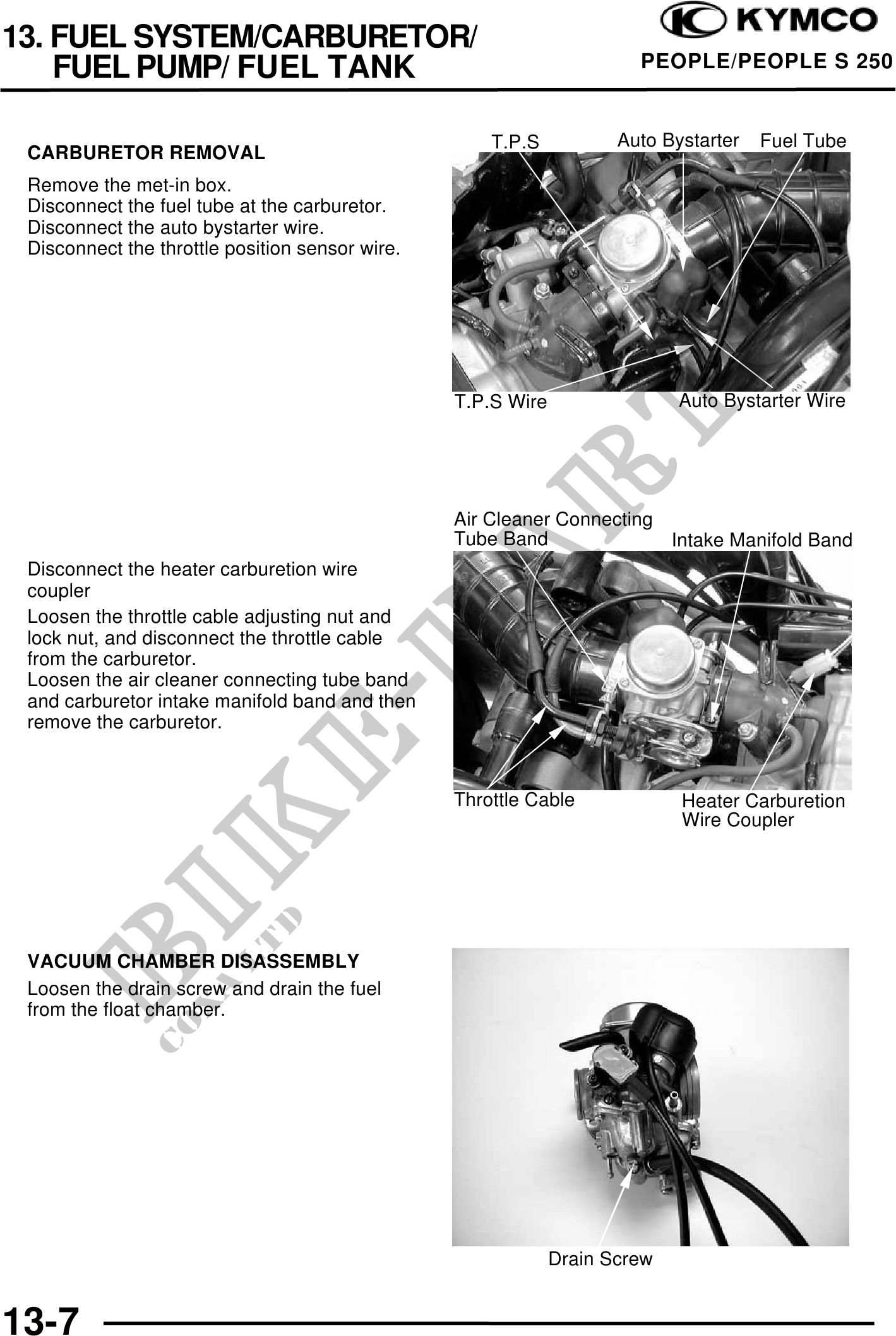 13. FUEL SYSTEM/CARBURETOR/
FUEL PUMP/ FUEL TANK

KYMCO
PEOPLE/PEOPLE S 250

CARBURETOR REMOVAL

Remove the met-in box.
Disconnect the fuel tube at the carburetor.
Disconnect the auto bystarter wire.
Disconnect the throttle position sensor wire.

T.P.S
Auto Bystarter
Fuel Tube
T.P.S Wire
Auto Bystarter Wire

Disconnect the heater carburetion wire coupler

Loosen the throttle cable adjusting nut and lock nut, and disconnect the throttle cable from the carburetor.
Loosen the air cleaner connecting tube band and carburetor intake manifold band and then remove the carburetor.

Air Cleaner Connecting Tube Band
Intake Manifold Band
Throttle Cable
Heater Carburetion Wire Coupler

VACUUM CHAMBER DISASSEMBLY

Loosen the drain screw and drain the fuel from the float chamber.

Drain Screw

BIKE-PARTS CO., LTD

13-7