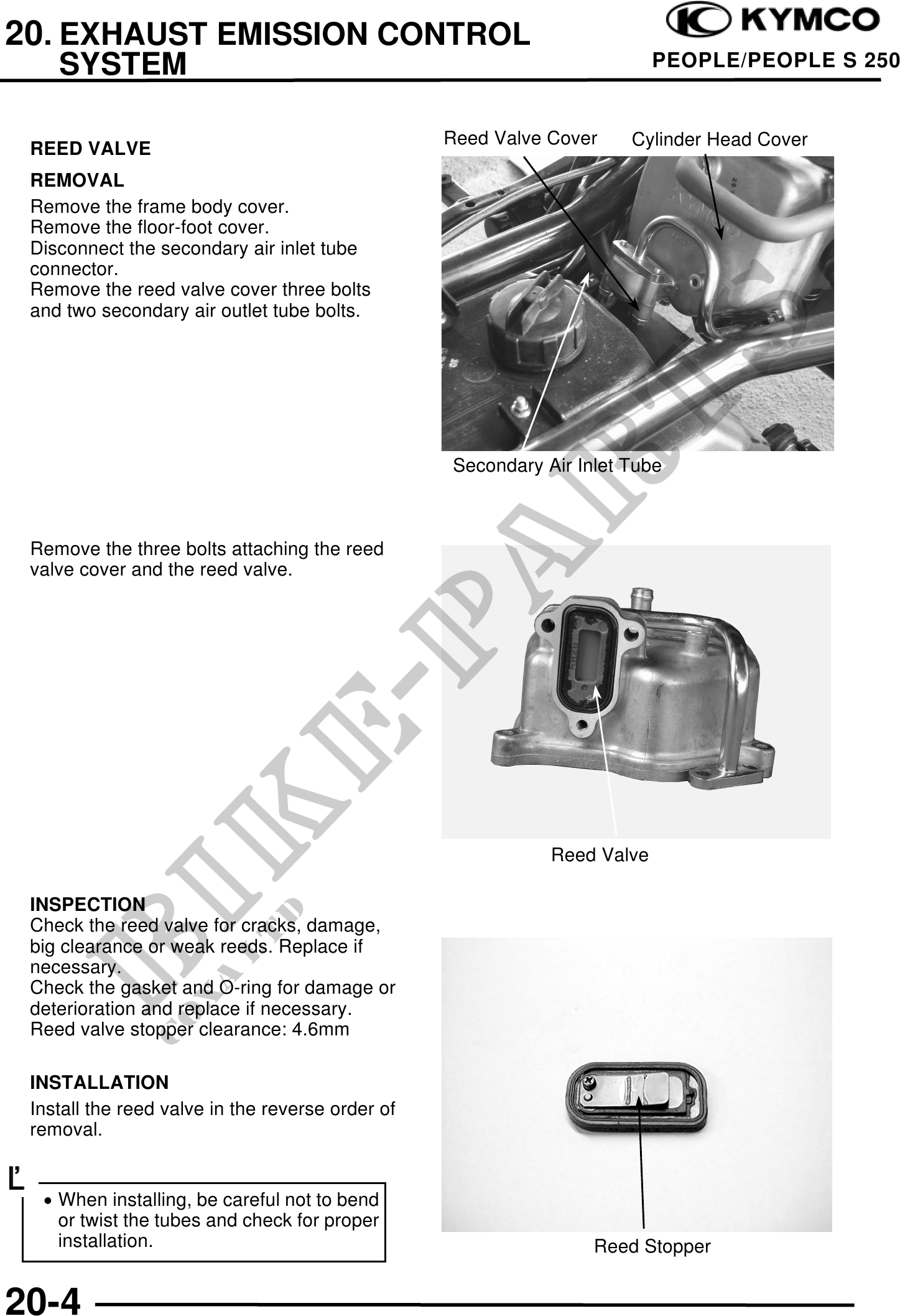 20. EXHAUST EMISSION CONTROL SYSTEM

KYMCO

PEOPLE/PEOPLE S 250

REED VALVE

REMOVAL

Remove the frame body cover.
Remove the floor-foot cover.
Disconnect the secondary air inlet tube connector.
Remove the reed valve cover three bolts and two secondary air outlet tube bolts.

Reed Valve Cover

Cylinder Head Cover

Secondary Air Inlet Tube

Remove the three bolts attaching the reed valve cover and the reed valve.

Reed Valve

INSPECTION
Check the reed valve for cracks, damage, big clearance or weak reeds. Replace if necessary.
Check the gasket and O-ring for damage or deterioration and replace if necessary.
Reed valve stopper clearance: 4.6mm

INSTALLATION

Install the reed valve in the reverse order of removal.

• When installing, be careful not to bend or twist the tubes and check for proper installation.

Reed Stopper

BIKE-PARTS

20-4