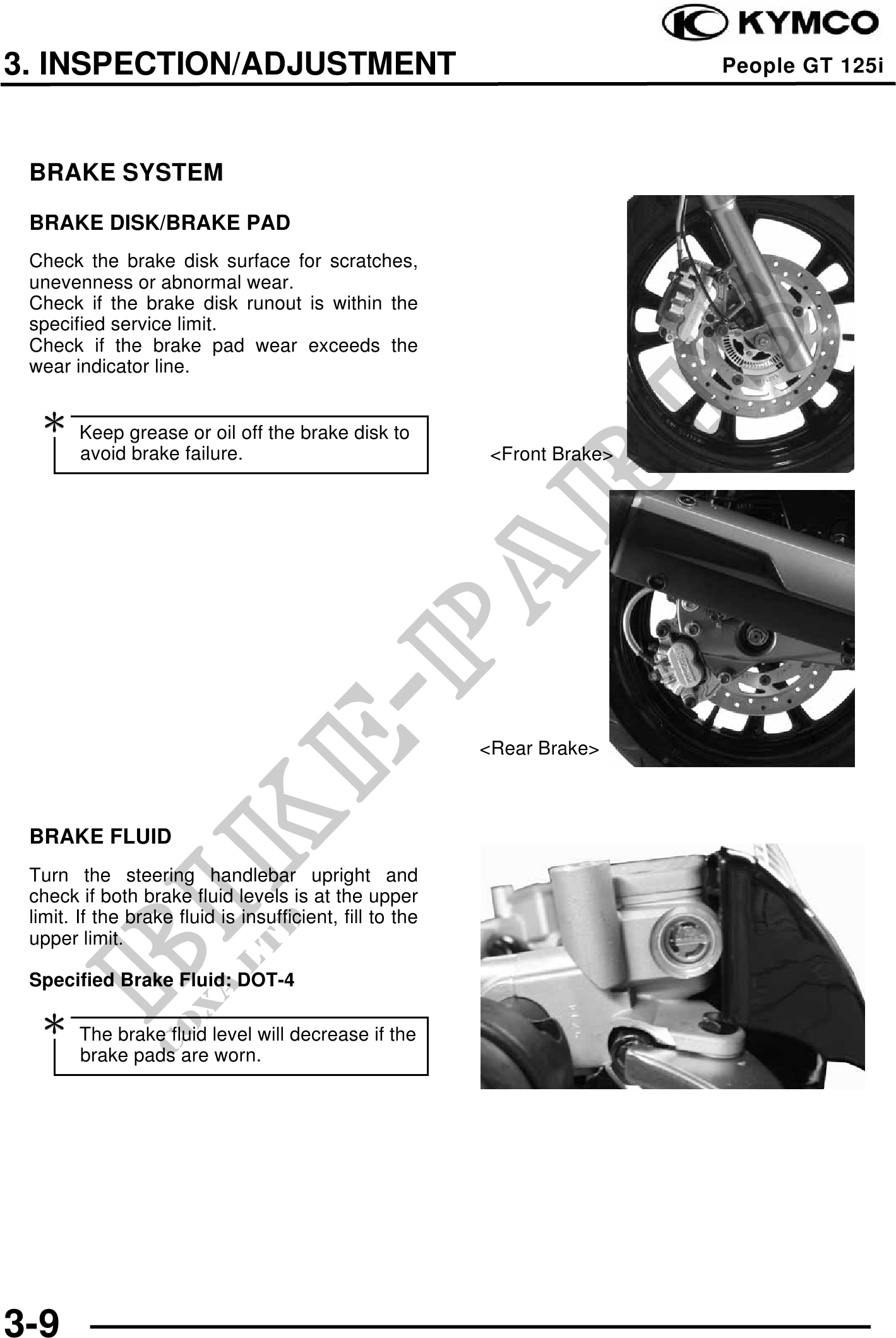 KYMCO

3. INSPECTION/ADJUSTMENT

People GT 125i

BRAKE SYSTEM

BRAKE DISK/BRAKE PAD

Check the brake disk surface for scratches, unevenness or abnormal wear.
Check if the brake disk runout is within the specified service limit.
Check if the brake pad wear exceeds the wear indicator line.

* Keep grease or oil off the brake disk to avoid brake failure.

<Front Brake>

<Rear Brake>

BRAKE FLUID

Turn the steering handlebar upright and check if both brake fluid levels is at the upper limit. If the brake fluid is insufficient, fill to the upper limit.

Specified Brake Fluid: DOT-4

* The brake fluid level will decrease if the brake pads are worn.

BIKE-PARTS

3-9