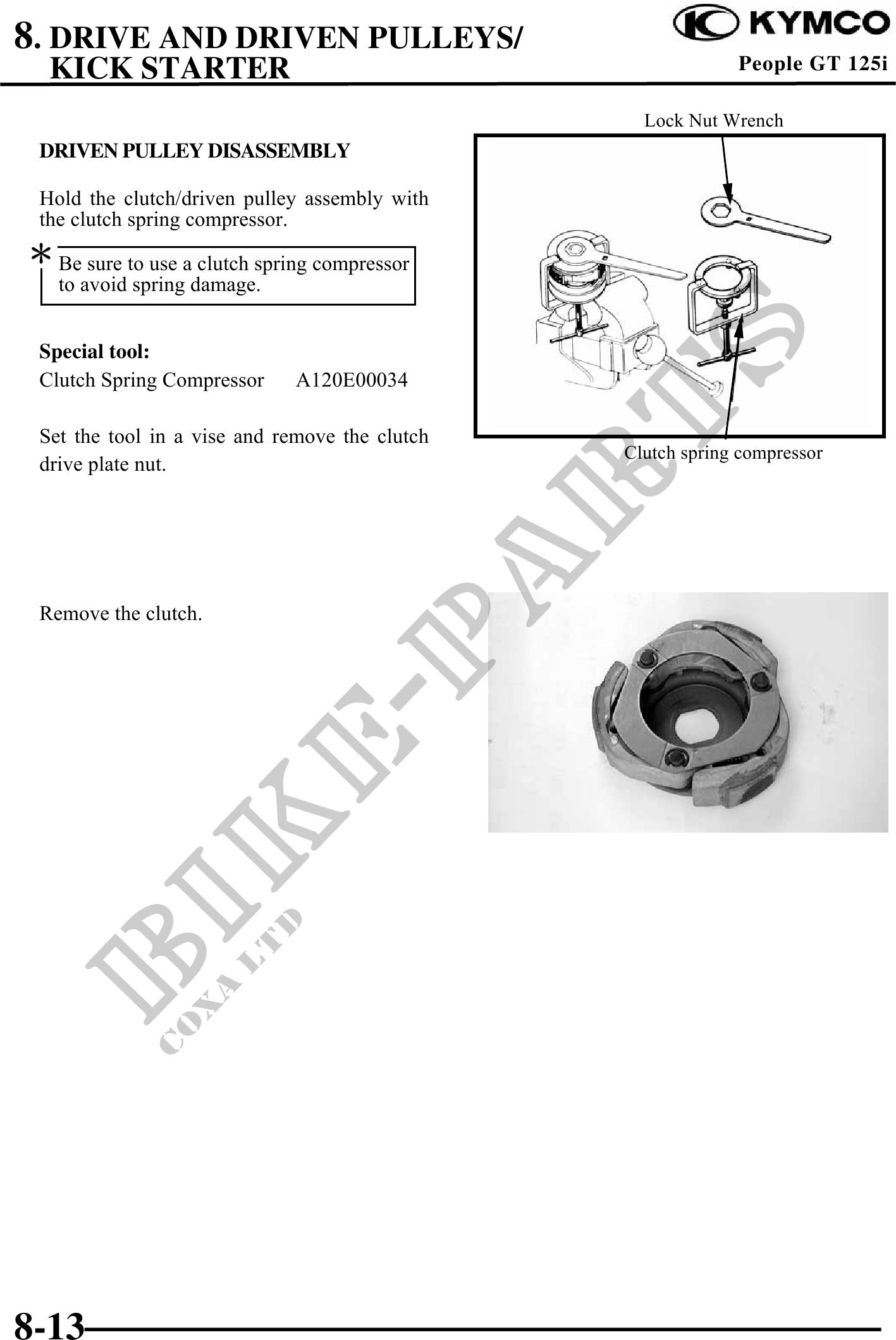 8. DRIVE AND DRIVEN PULLEYS/ KICK STARTER

KYMCO

People GT 125i

DRIVEN PULLEY DISASSEMBLY

Hold the clutch/driven pulley assembly with the clutch spring compressor.

* Be sure to use a clutch spring compressor to avoid spring damage.

Special tool:
Clutch Spring Compressor A120E00034

Set the tool in a vise and remove the clutch drive plate nut.

Lock Nut Wrench

Clutch spring compressor

Remove the clutch.

BIKE-PARTS
COXA LTD

8-13