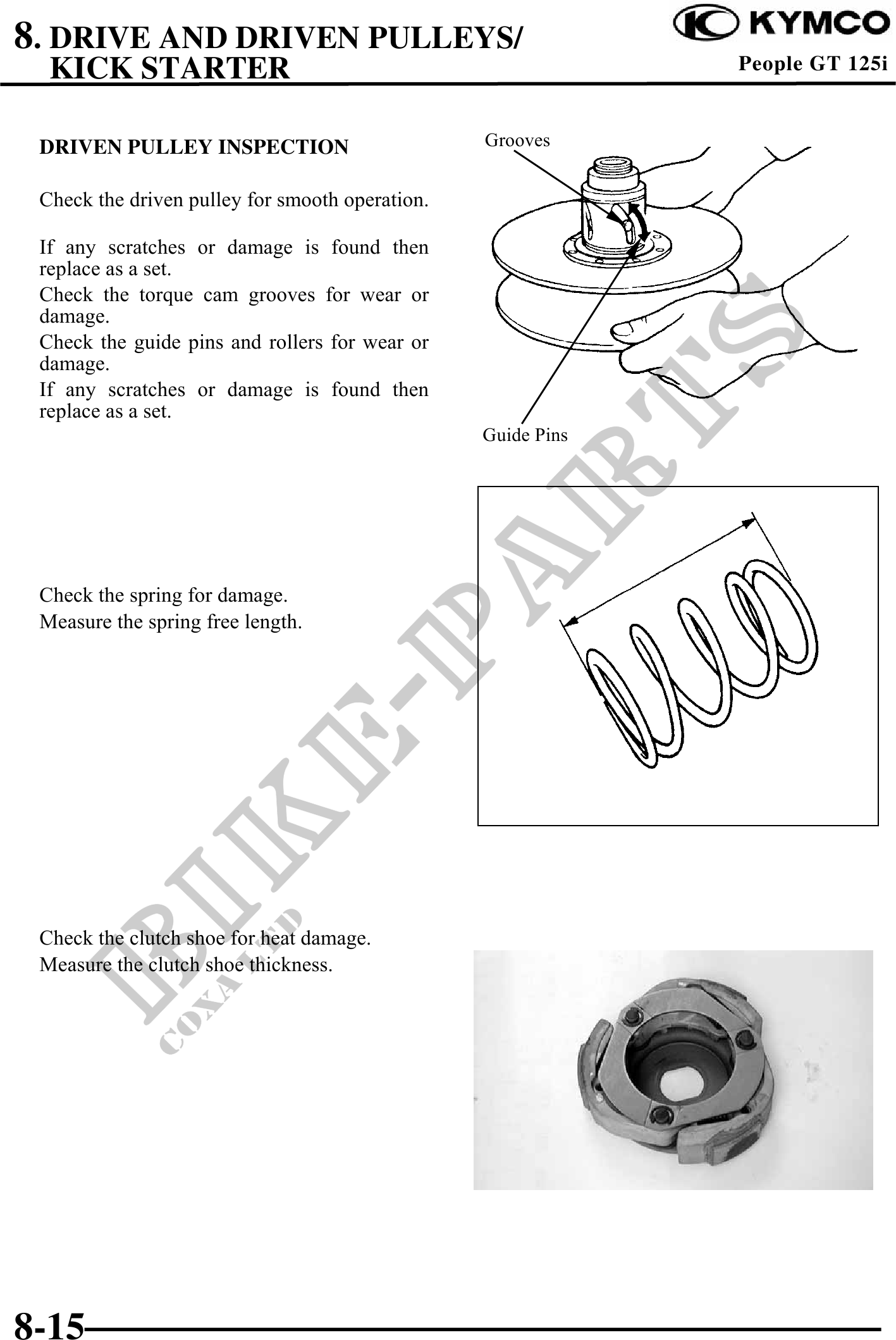 8. DRIVE AND DRIVEN PULLEYS/ KICK STARTER

KYMCO

People GT 125i

DRIVEN PULLEY INSPECTION

Check the driven pulley for smooth operation.

If any scratches or damage is found then replace as a set.

Check the torque cam grooves for wear or damage.

Check the guide pins and rollers for wear or damage.

If any scratches or damage is found then replace as a set.

Grooves

Guide Pins

Check the spring for damage.

Measure the spring free length.

Check the clutch shoe for heat damage.

Measure the clutch shoe thickness.

BIKE-PARTS

COXA LTD

8-15