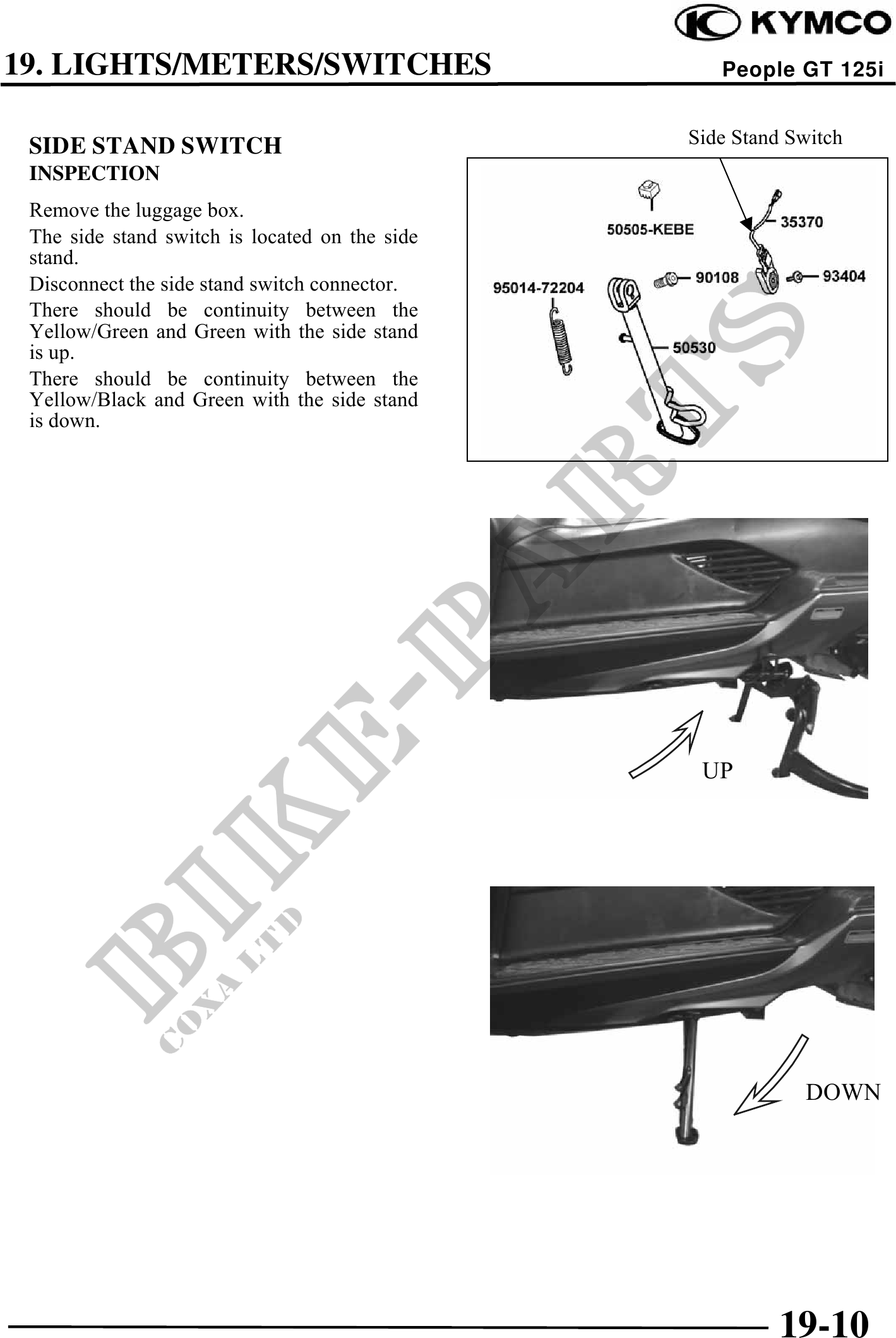 KYMCO

19. LIGHTS/METERS/SWITCHES

People GT 125i

SIDE STAND SWITCH
INSPECTION

Remove the luggage box.

The side stand switch is located on the side stand.

Disconnect the side stand switch connector.

There should be continuity between the Yellow/Green and Green with the side stand is up.

There should be continuity between the Yellow/Black and Green with the side stand is down.

Side Stand Switch

50505-KEBE

35370

90108

93404

95014-72204

50530

UP

DOWN

BIKE-PARTS
COXA LTD

19-10