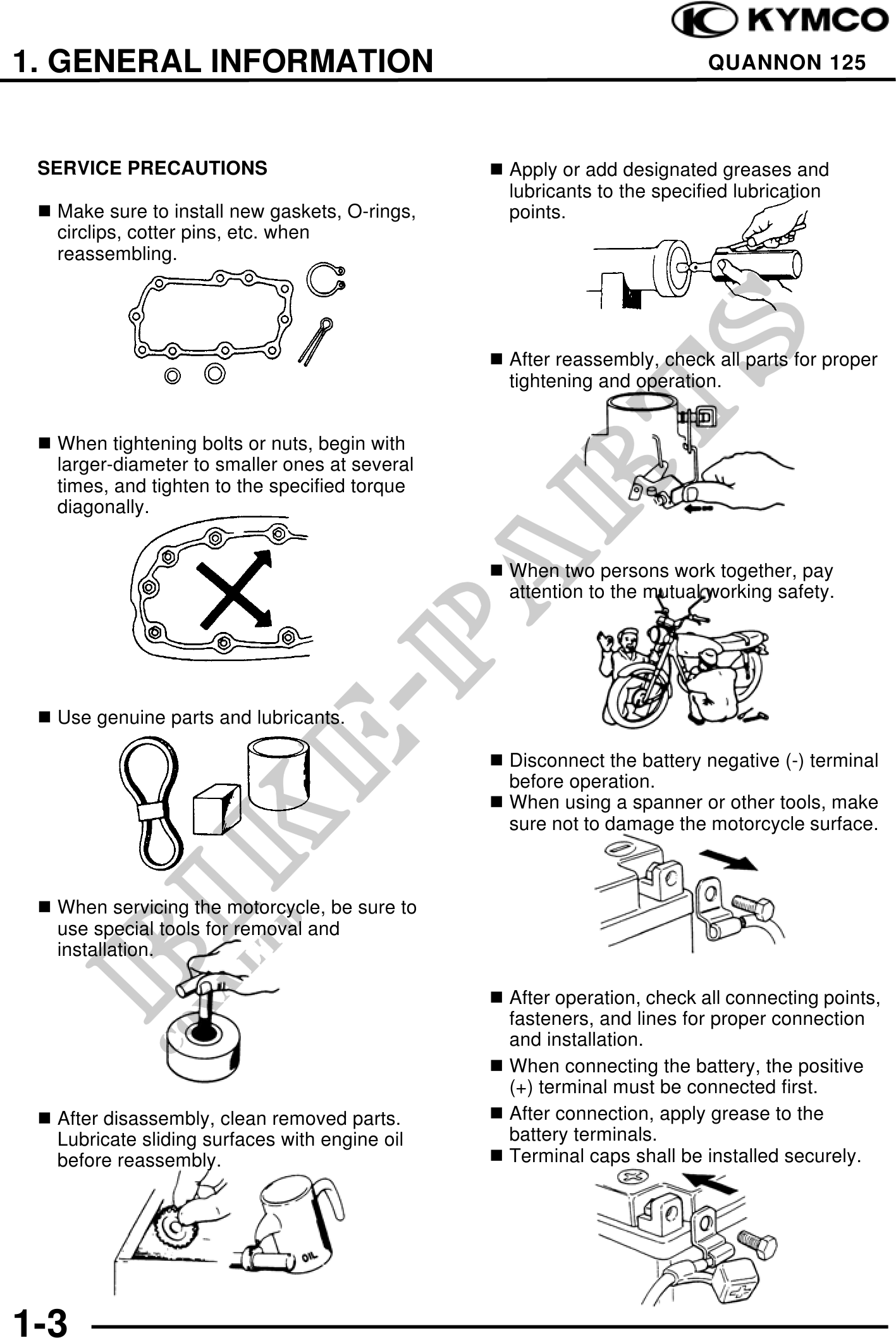 KYMCO

1. GENERAL INFORMATION

QUANNON 125

SERVICE PRECAUTIONS

■ Make sure to install new gaskets, O-rings, circlips, cotter pins, etc. when reassembling.

■ When tightening bolts or nuts, begin with larger-diameter to smaller ones at several times, and tighten to the specified torque diagonally.

■ Use genuine parts and lubricants.

■ When servicing the motorcycle, be sure to use special tools for removal and installation.

■ After disassembly, clean removed parts. Lubricate sliding surfaces with engine oil before reassembly.

OIL

■ Apply or add designated greases and lubricants to the specified lubrication points.

■ After reassembly, check all parts for proper tightening and operation.

■ When two persons work together, pay attention to the mutual working safety.

■ Disconnect the battery negative (-) terminal before operation.

■ When using a spanner or other tools, make sure not to damage the motorcycle surface.

■ After operation, check all connecting points, fasteners, and lines for proper connection and installation.

■ When connecting the battery, the positive (+) terminal must be connected first.

■ After connection, apply grease to the battery terminals.

■ Terminal caps shall be installed securely.

BIKE-PARTS

1-3