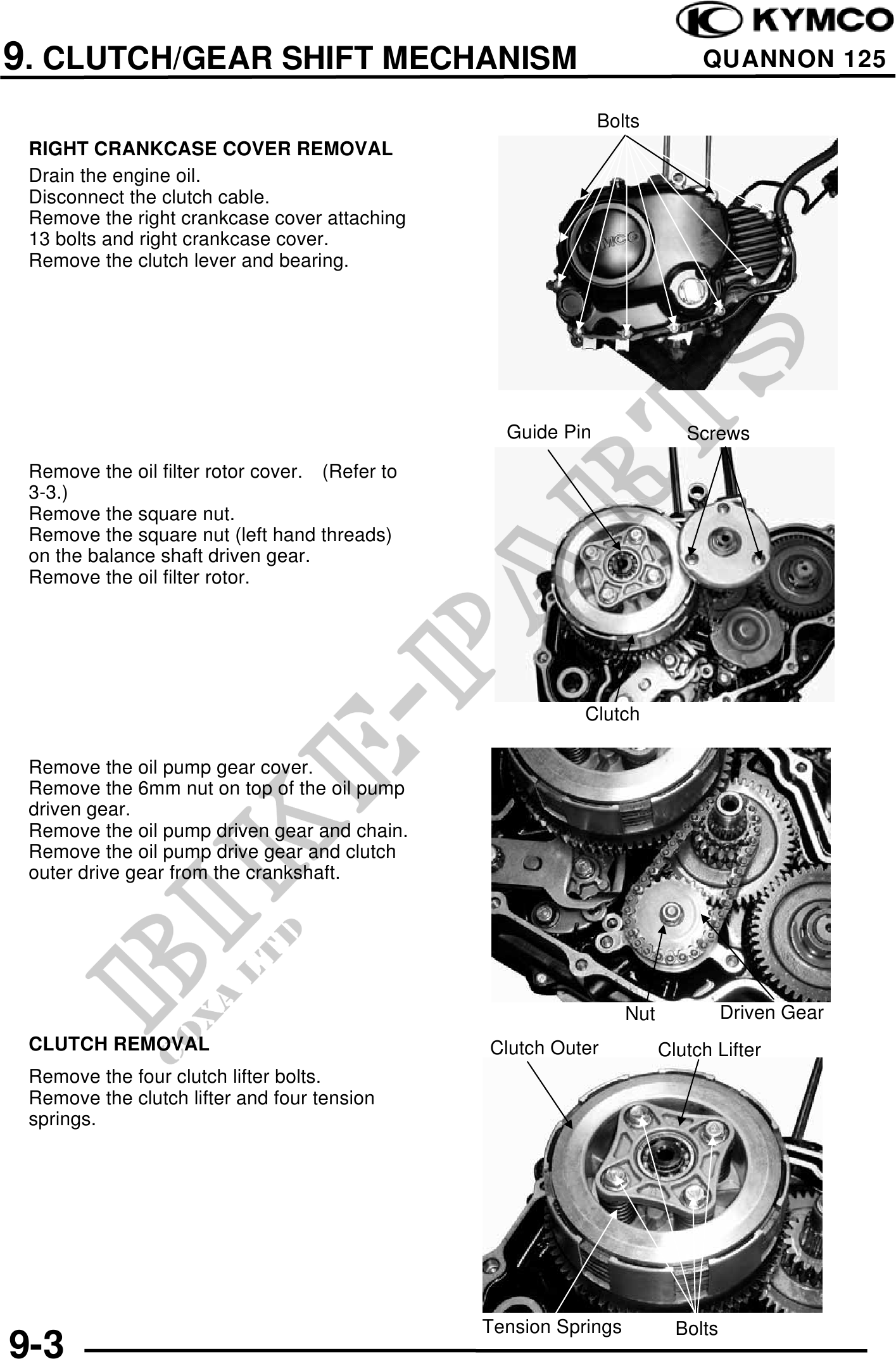 KYMCO

9. CLUTCH/GEAR SHIFT MECHANISM

QUANNON 125

RIGHT CRANKCASE COVER REMOVAL

Drain the engine oil.
Disconnect the clutch cable.
Remove the right crankcase cover attaching 13 bolts and right crankcase cover.
Remove the clutch lever and bearing.

Bolts

KYMCO

Remove the oil filter rotor cover. (Refer to 3-3.)
Remove the square nut.
Remove the square nut (left hand threads) on the balance shaft driven gear.
Remove the oil filter rotor.

Guide Pin

Screws

Clutch

Remove the oil pump gear cover.
Remove the 6mm nut on top of the oil pump driven gear.
Remove the oil pump driven gear and chain.
Remove the oil pump drive gear and clutch outer drive gear from the crankshaft.

Nut

Driven Gear

CLUTCH REMOVAL

Remove the four clutch lifter bolts.
Remove the clutch lifter and four tension springs.

Clutch Outer

Clutch Lifter

Tension Springs

Bolts

BIKE-PARTS
COXA LTD

9-3