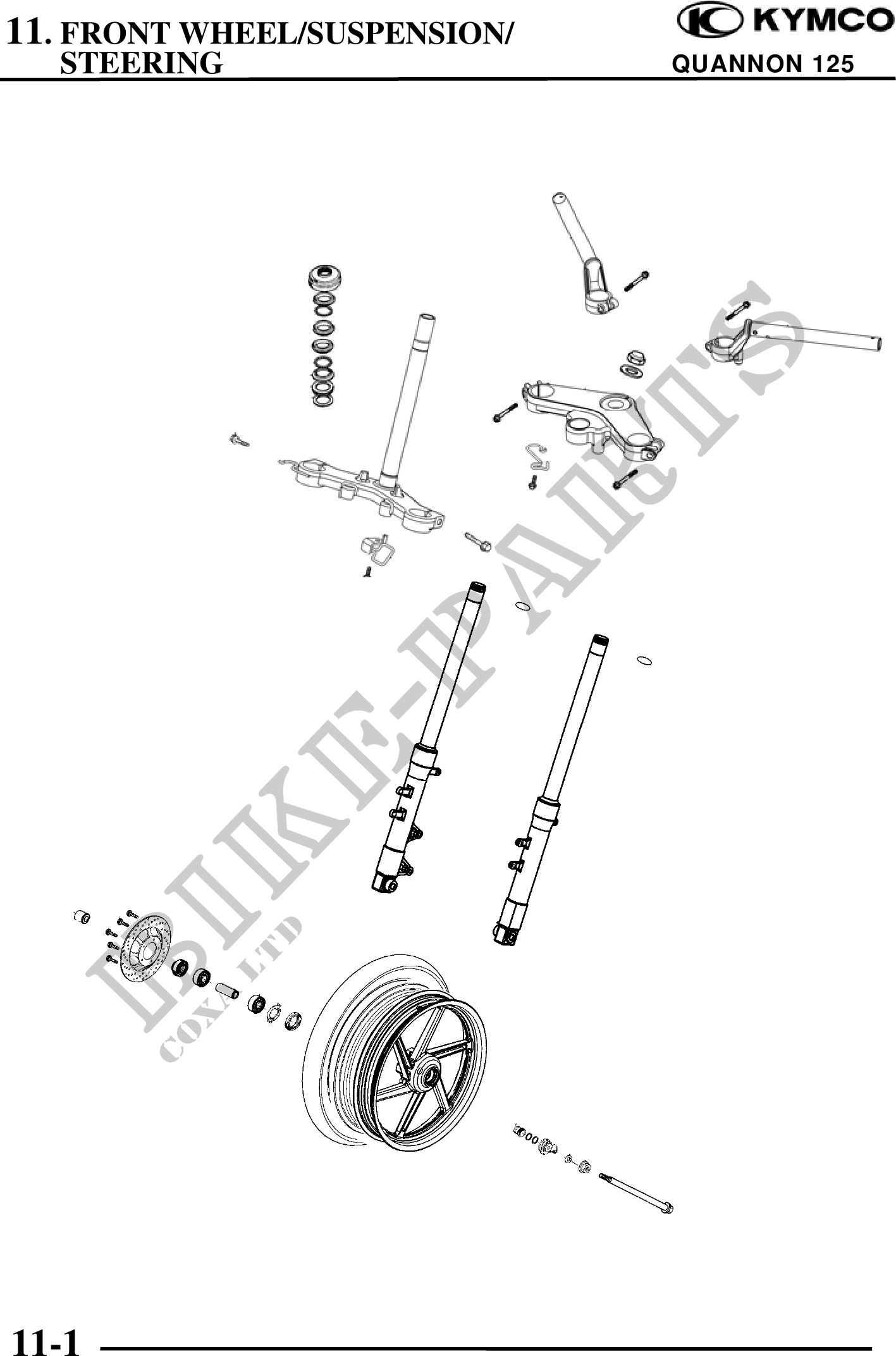 11. FRONT WHEEL/SUSPENSION/ STEERING

KYMCO
QUANNON 125

BIKE-PARTS
COXA LTD

11-1