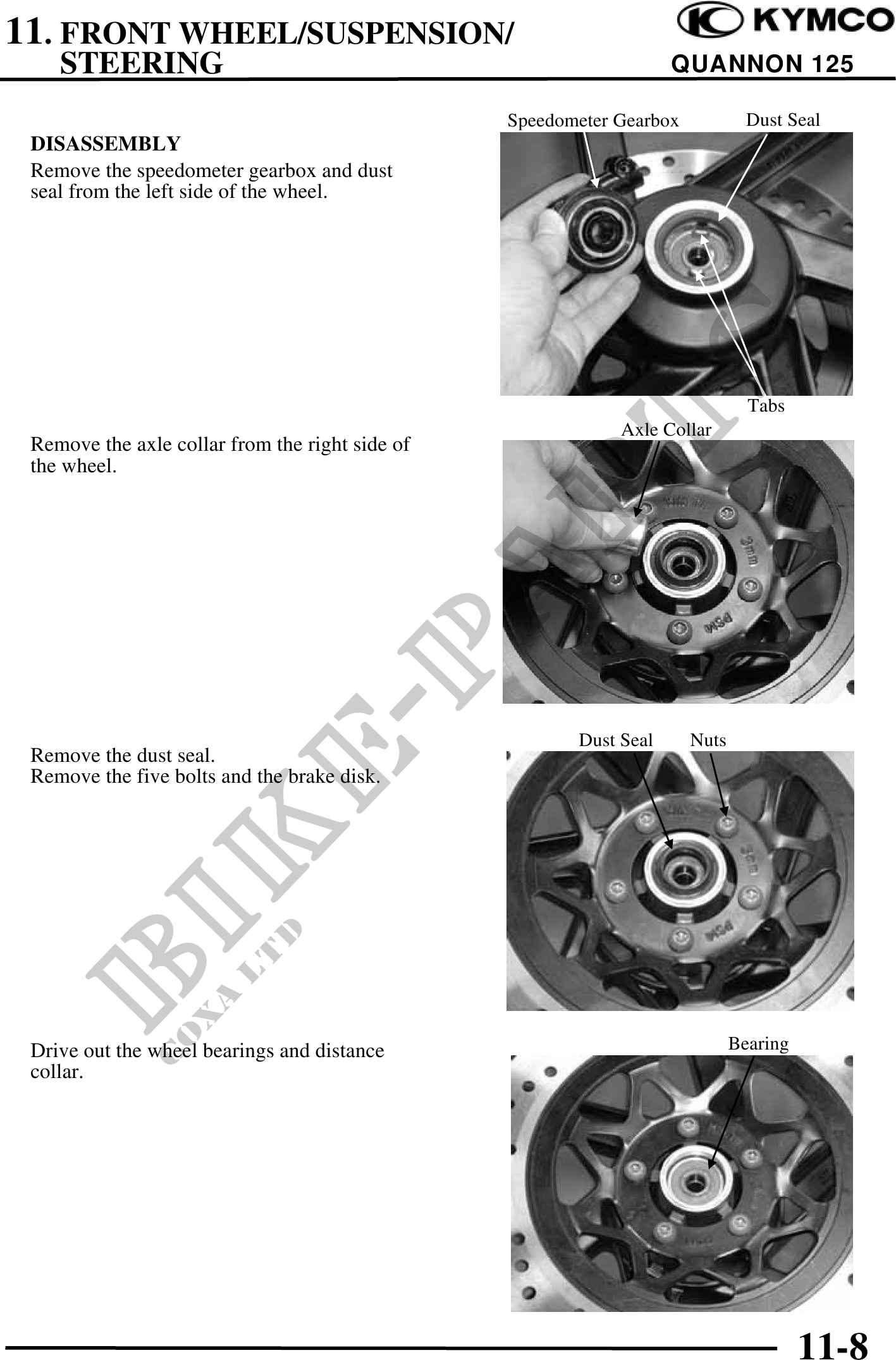 11. FRONT WHEEL/SUSPENSION/ STEERING

KYMCO

QUANNON 125

DISASSEMBLY

Remove the speedometer gearbox and dust seal from the left side of the wheel.

Speedometer Gearbox

Dust Seal

Tabs

Remove the axle collar from the right side of the wheel.

Axle Collar

Remove the dust seal.
Remove the five bolts and the brake disk.

Dust Seal

Nuts

Drive out the wheel bearings and distance collar.

Bearing

BIKE-PARTS

COXA LTD

11-8