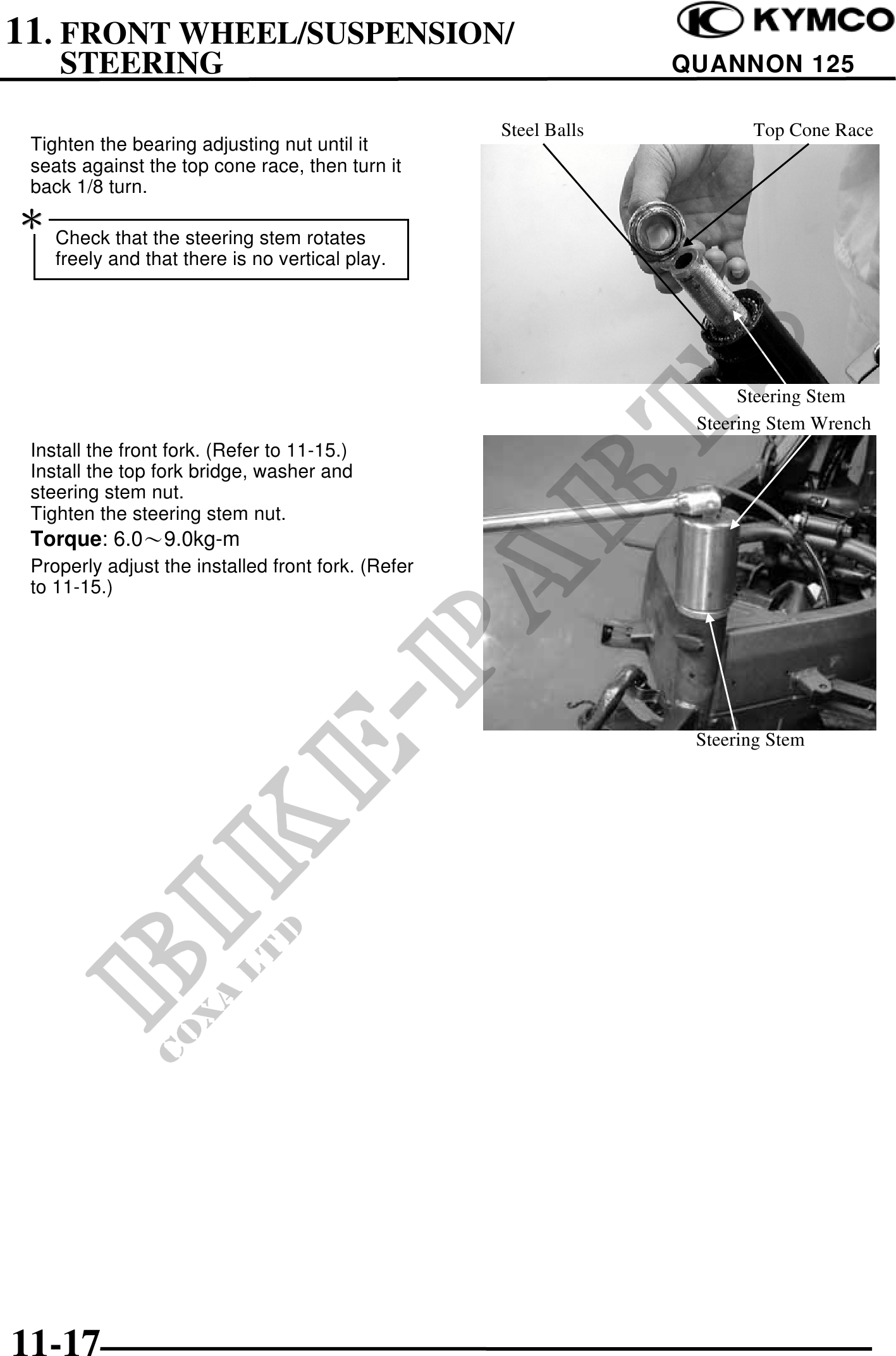 11. FRONT WHEEL/SUSPENSION/ STEERING

KYMCO

QUANNON 125

Tighten the bearing adjusting nut until it seats against the top cone race, then turn it back 1/8 turn.

*

Check that the steering stem rotates freely and that there is no vertical play.

Steel Balls

Top Cone Race

Steering Stem

Steering Stem Wrench

Install the front fork. (Refer to 11-15.)
Install the top fork bridge, washer and steering stem nut.
Tighten the steering stem nut.

**Torque**: 6.0～9.0kg-m

Properly adjust the installed front fork. (Refer to 11-15.)

Steering Stem

BIKE-PARTS
COXA LTD

11-17