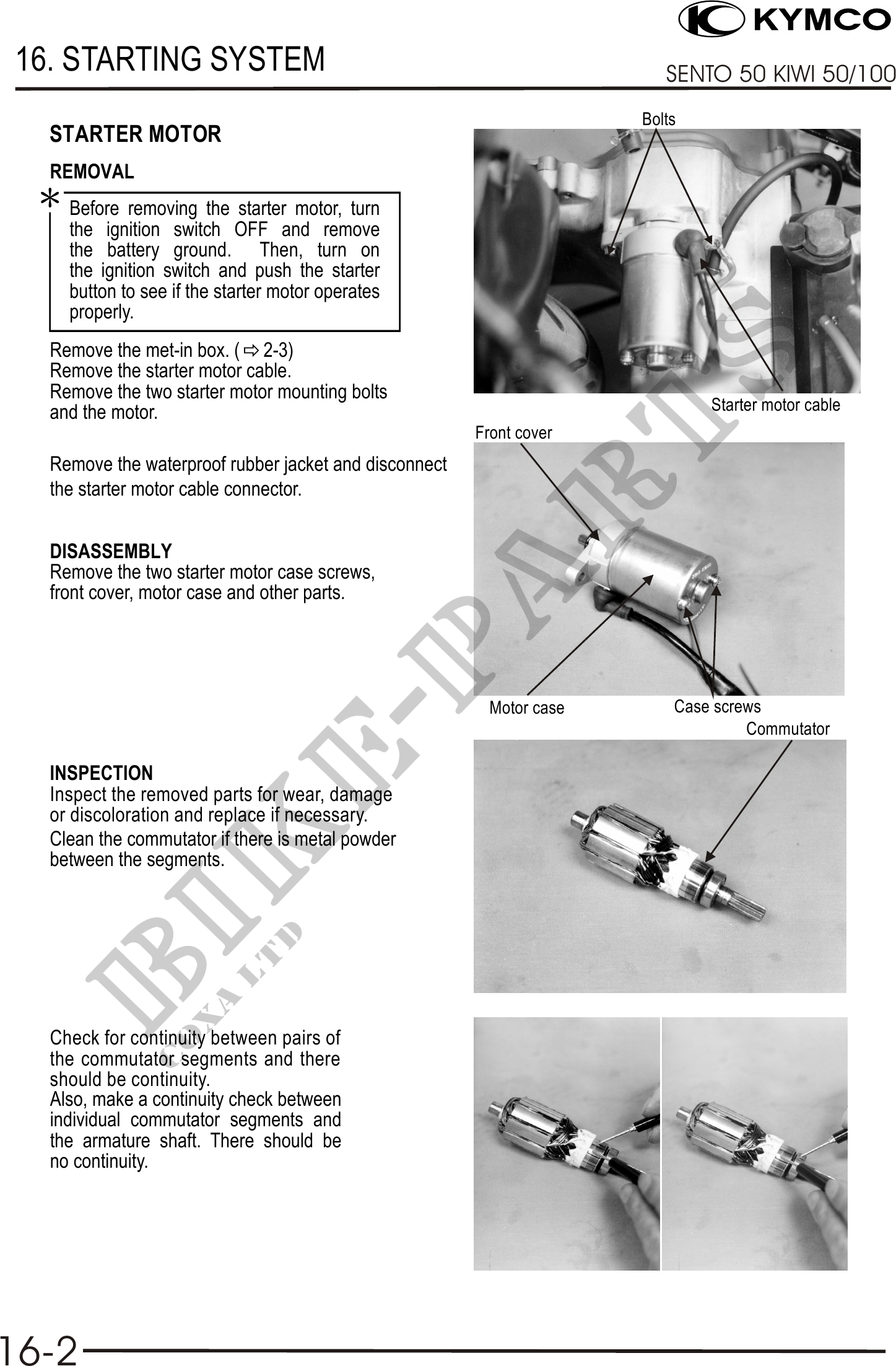 KYMCO

16. STARTING SYSTEM

SENTO 50 KIWI 50/100

STARTER MOTOR

REMOVAL

*

Before removing the starter motor, turn the ignition switch OFF and remove the battery ground. Then, turn on the ignition switch and push the starter button to see if the starter motor operates properly.

Remove the met-in box. (⇨ 2-3)
Remove the starter motor cable.
Remove the two starter motor mounting bolts and the motor.

Remove the waterproof rubber jacket and disconnect the starter motor cable connector.

DISASSEMBLY
Remove the two starter motor case screws, front cover, motor case and other parts.

INSPECTION
Inspect the removed parts for wear, damage or discoloration and replace if necessary.
Clean the commutator if there is metal powder between the segments.

Check for continuity between pairs of the commutator segments and there should be continuity.
Also, make a continuity check between individual commutator segments and the armature shaft. There should be no continuity.

Bolts

Starter motor cable

Front cover

Motor case

Case screws

Commutator

BIKE-PARTS

COXA LTD

16-2