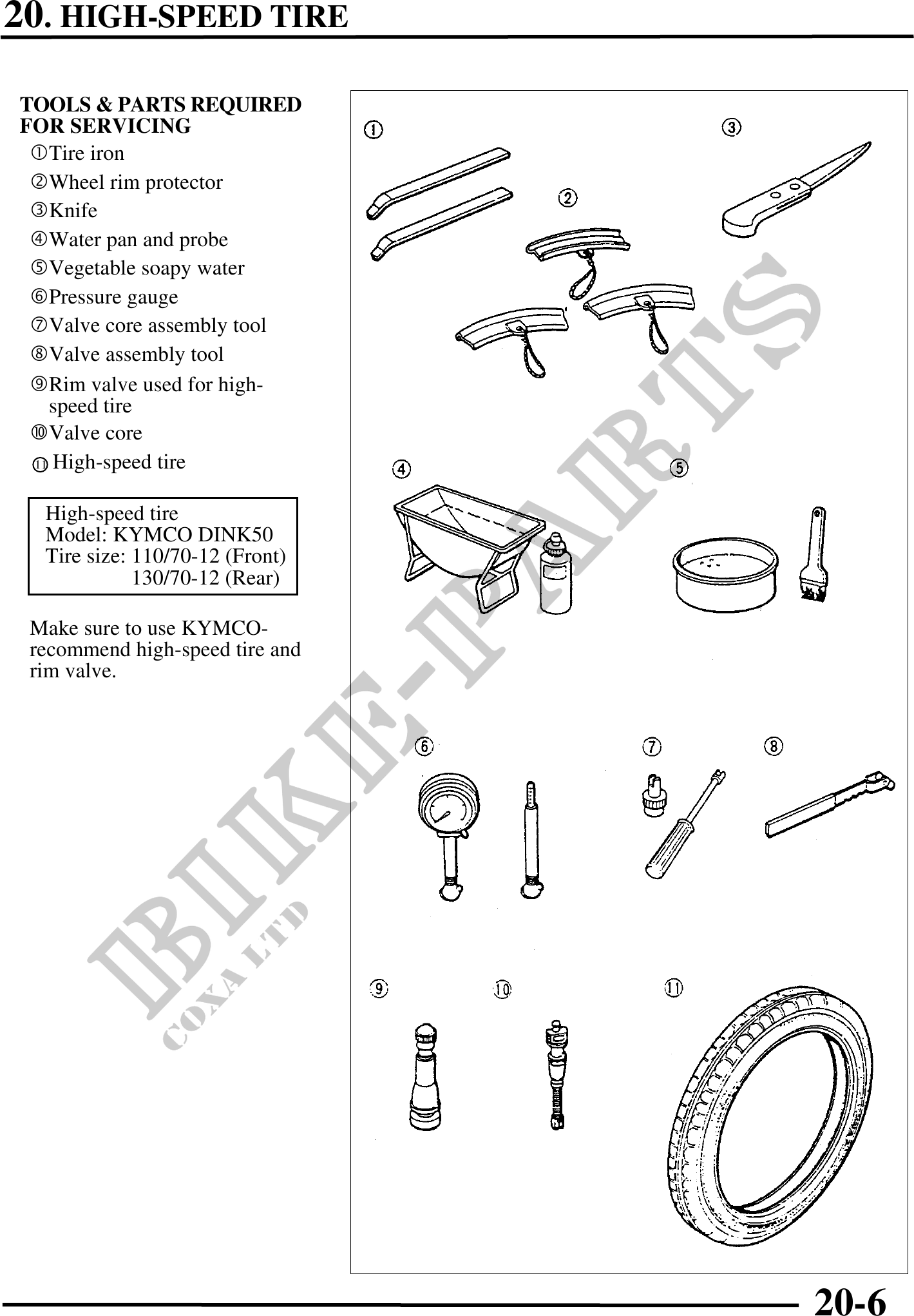 20. HIGH-SPEED TIRE

TOOLS & PARTS REQUIRED FOR SERVICING
①Tire iron
②Wheel rim protector
③Knife
④Water pan and probe
⑤Vegetable soapy water
⑥Pressure gauge
⑦Valve core assembly tool
⑧Valve assembly tool
⑨Rim valve used for high-speed tire
⑩Valve core
⑪ High-speed tire

High-speed tire
Model: KYMCO DINK50
Tire size: 110/70-12 (Front)
130/70-12 (Rear)

Make sure to use KYMCO-recommend high-speed tire and rim valve.

①
②
③
④
⑤
⑥
⑦
⑧
⑨
⑩
⑪

BIKE-PARTS
COXA LTD

20-6