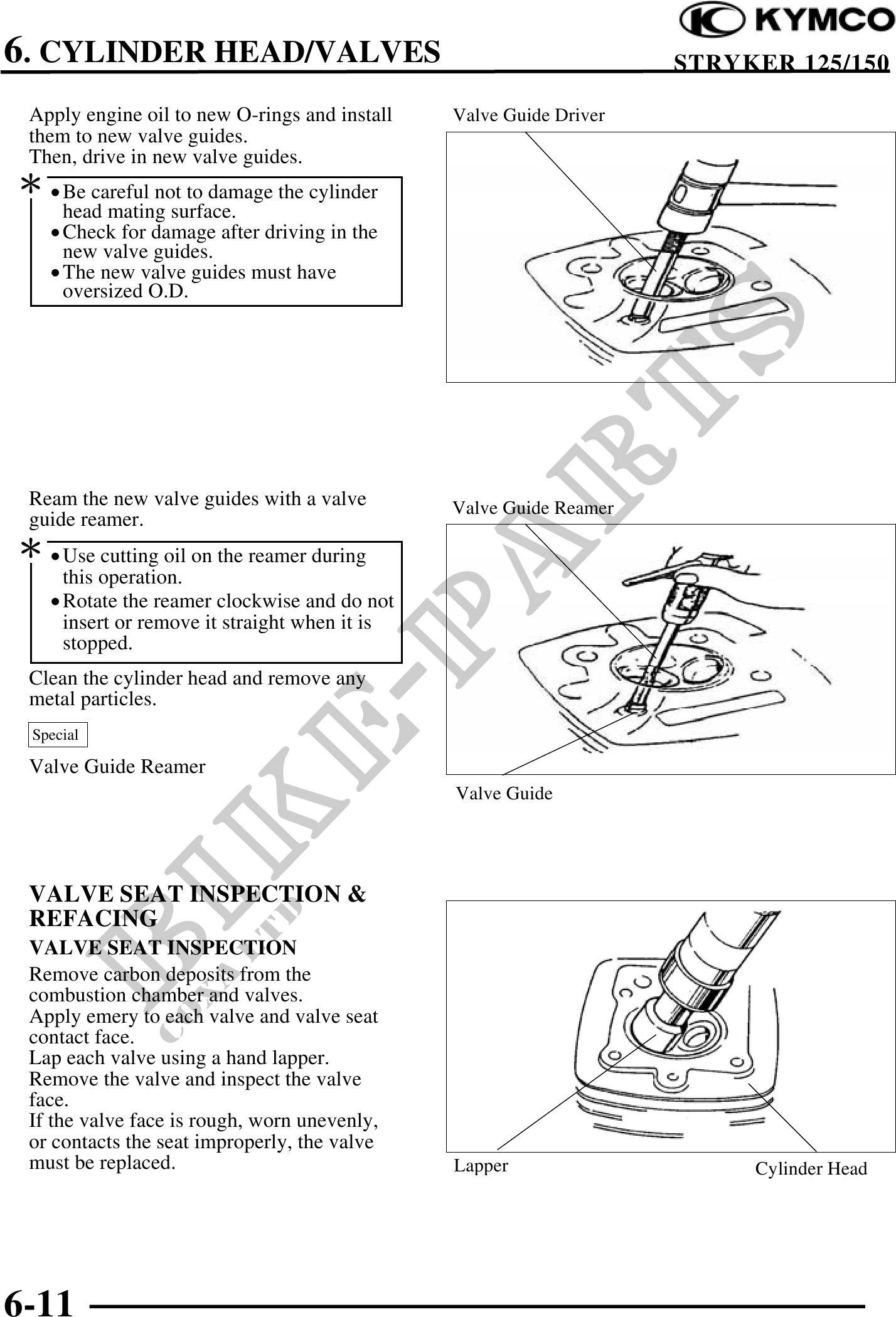 KYMCO

6. CYLINDER HEAD/VALVES

STRYKER 125/150

Apply engine oil to new O-rings and install them to new valve guides.
Then, drive in new valve guides.

*
• Be careful not to damage the cylinder head mating surface.
• Check for damage after driving in the new valve guides.
• The new valve guides must have oversized O.D.

Valve Guide Driver

Ream the new valve guides with a valve guide reamer.

*
• Use cutting oil on the reamer during this operation.
• Rotate the reamer clockwise and do not insert or remove it straight when it is stopped.

Clean the cylinder head and remove any metal particles.

Special

Valve Guide Reamer

Valve Guide Reamer

Valve Guide

VALVE SEAT INSPECTION & REFACING

VALVE SEAT INSPECTION

Remove carbon deposits from the combustion chamber and valves.
Apply emery to each valve and valve seat contact face.
Lap each valve using a hand lapper.
Remove the valve and inspect the valve face.
If the valve face is rough, worn unevenly, or contacts the seat improperly, the valve must be replaced.

Lapper

Cylinder Head

BIKE-PARTS

6-11