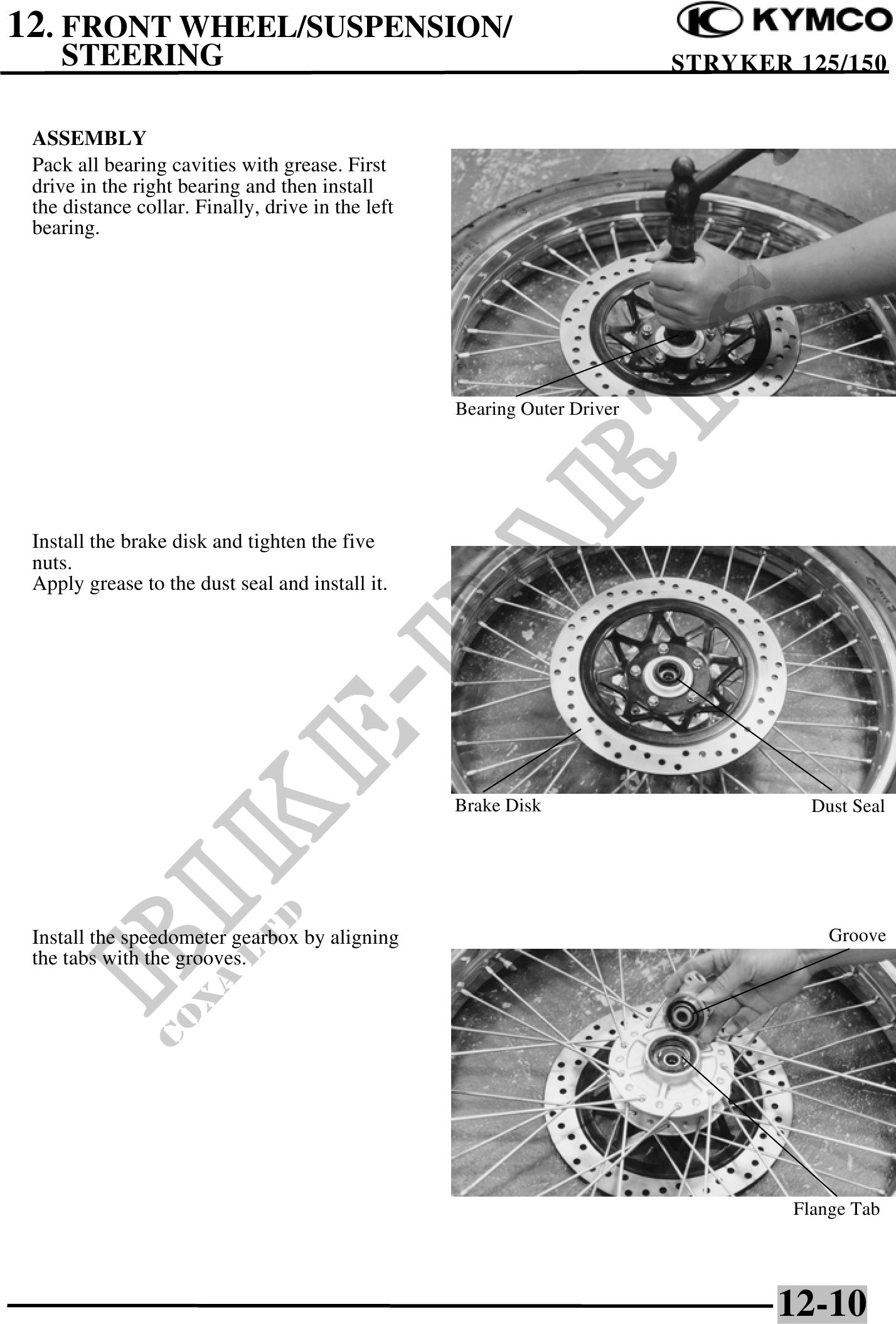 12. FRONT WHEEL/SUSPENSION/ STEERING

KYMCO

STRYKER 125/150

ASSEMBLY

Pack all bearing cavities with grease. First drive in the right bearing and then install the distance collar. Finally, drive in the left bearing.

Bearing Outer Driver

Install the brake disk and tighten the five nuts.
Apply grease to the dust seal and install it.

Brake Disk

Dust Seal

Install the speedometer gearbox by aligning the tabs with the grooves.

Groove

Flange Tab

BIKE-PARTS

COXA LTD

12-10