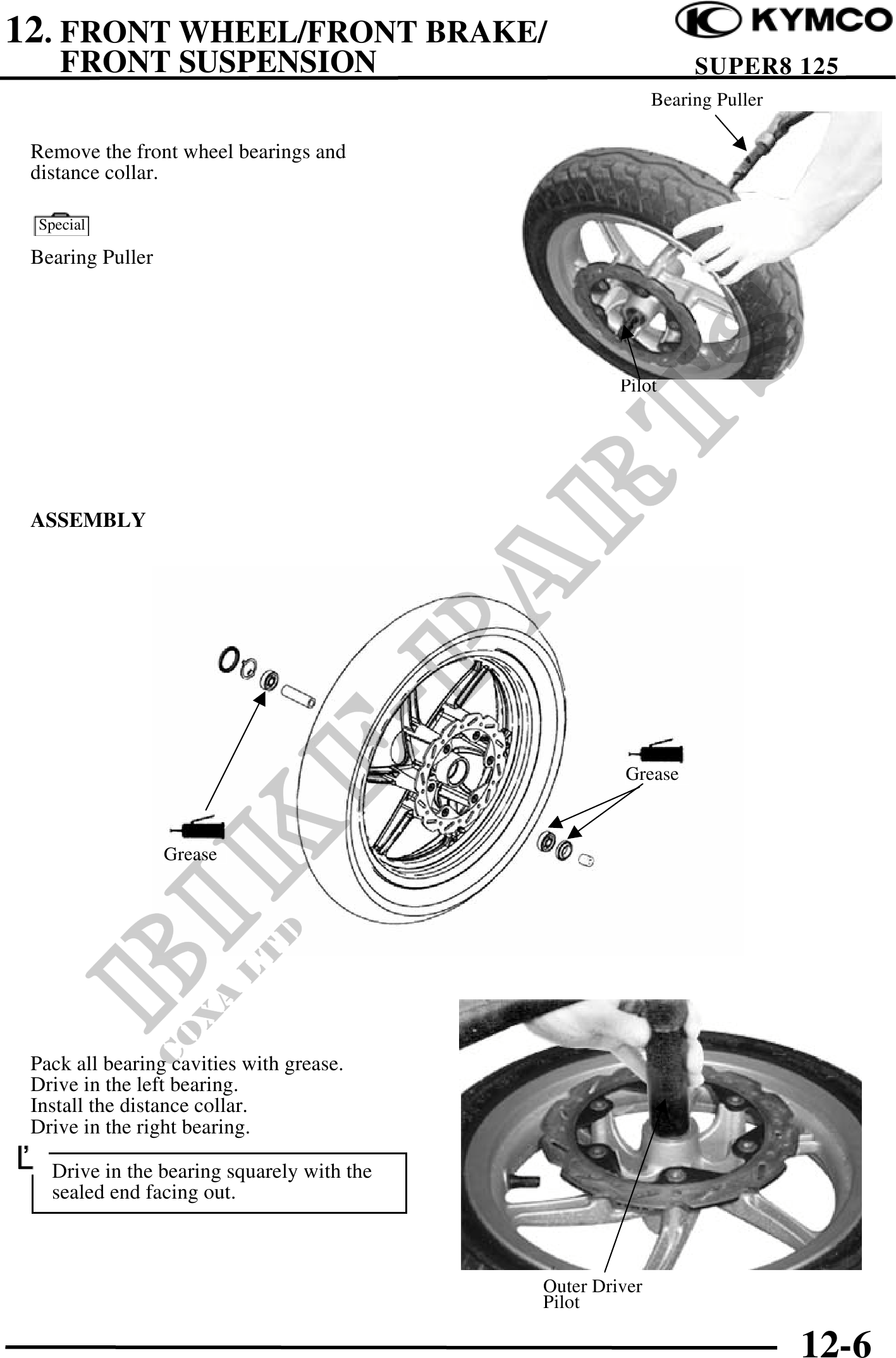 12. FRONT WHEEL/FRONT BRAKE/ FRONT SUSPENSION

KYMCO

SUPER8 125

Bearing Puller

Remove the front wheel bearings and distance collar.

Special

Bearing Puller

Pilot

ASSEMBLY

Grease

Grease

BIKE PARTS

COXA LTD

Pack all bearing cavities with grease.
Drive in the left bearing.
Install the distance collar.
Drive in the right bearing.

Drive in the bearing squarely with the sealed end facing out.

Outer Driver
Pilot

12-6