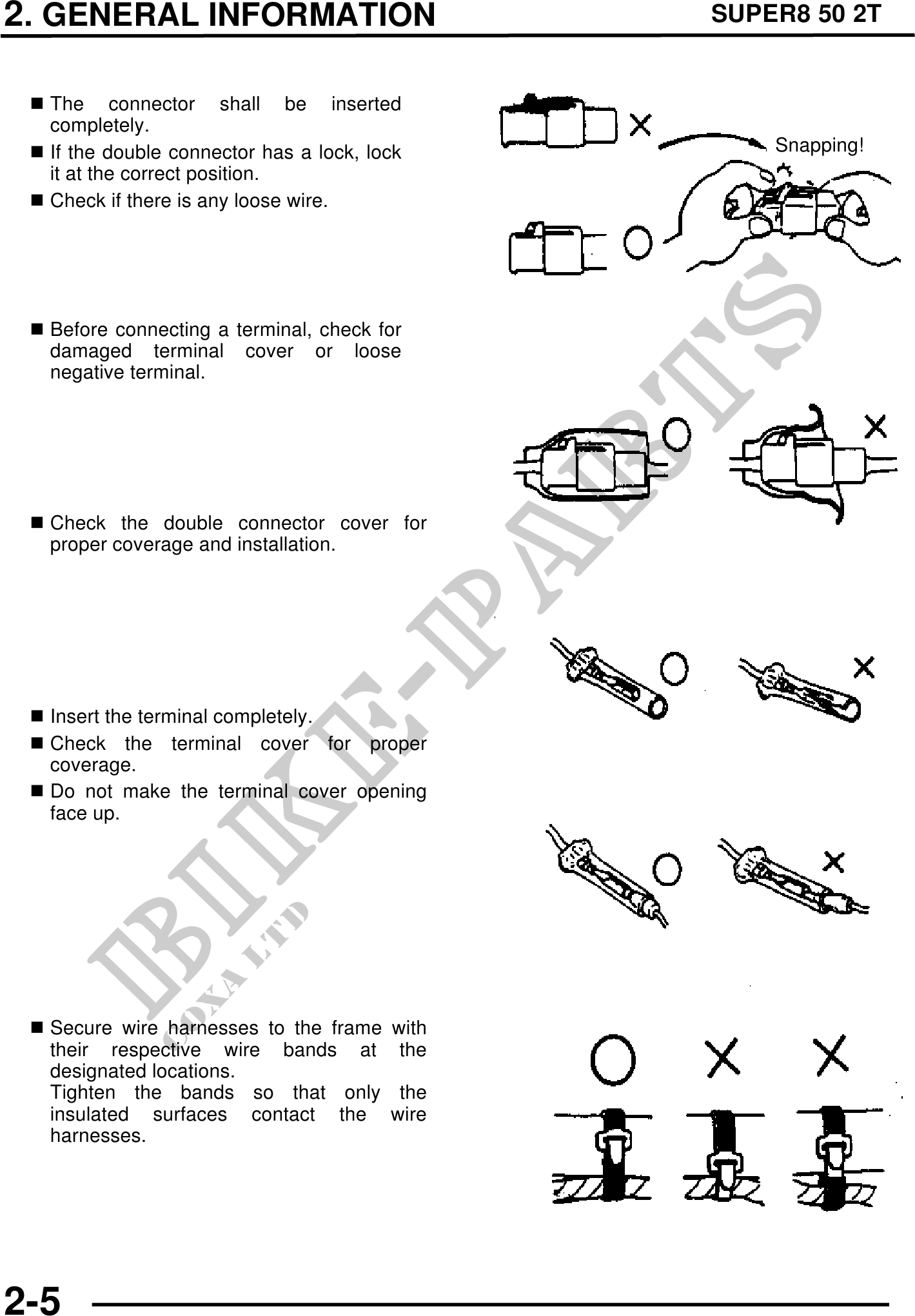 2. GENERAL INFORMATION

SUPER8 50 2T

■ The connector shall be inserted completely.

■ If the double connector has a lock, lock it at the correct position.

■ Check if there is any loose wire.

Snapping!

■ Before connecting a terminal, check for damaged terminal cover or loose negative terminal.

■ Check the double connector cover for proper coverage and installation.

■ Insert the terminal completely.

■ Check the terminal cover for proper coverage.

■ Do not make the terminal cover opening face up.

■ Secure wire harnesses to the frame with their respective wire bands at the designated locations.
Tighten the bands so that only the insulated surfaces contact the wire harnesses.

BIKE-PARTS
COXA LTD

2-5