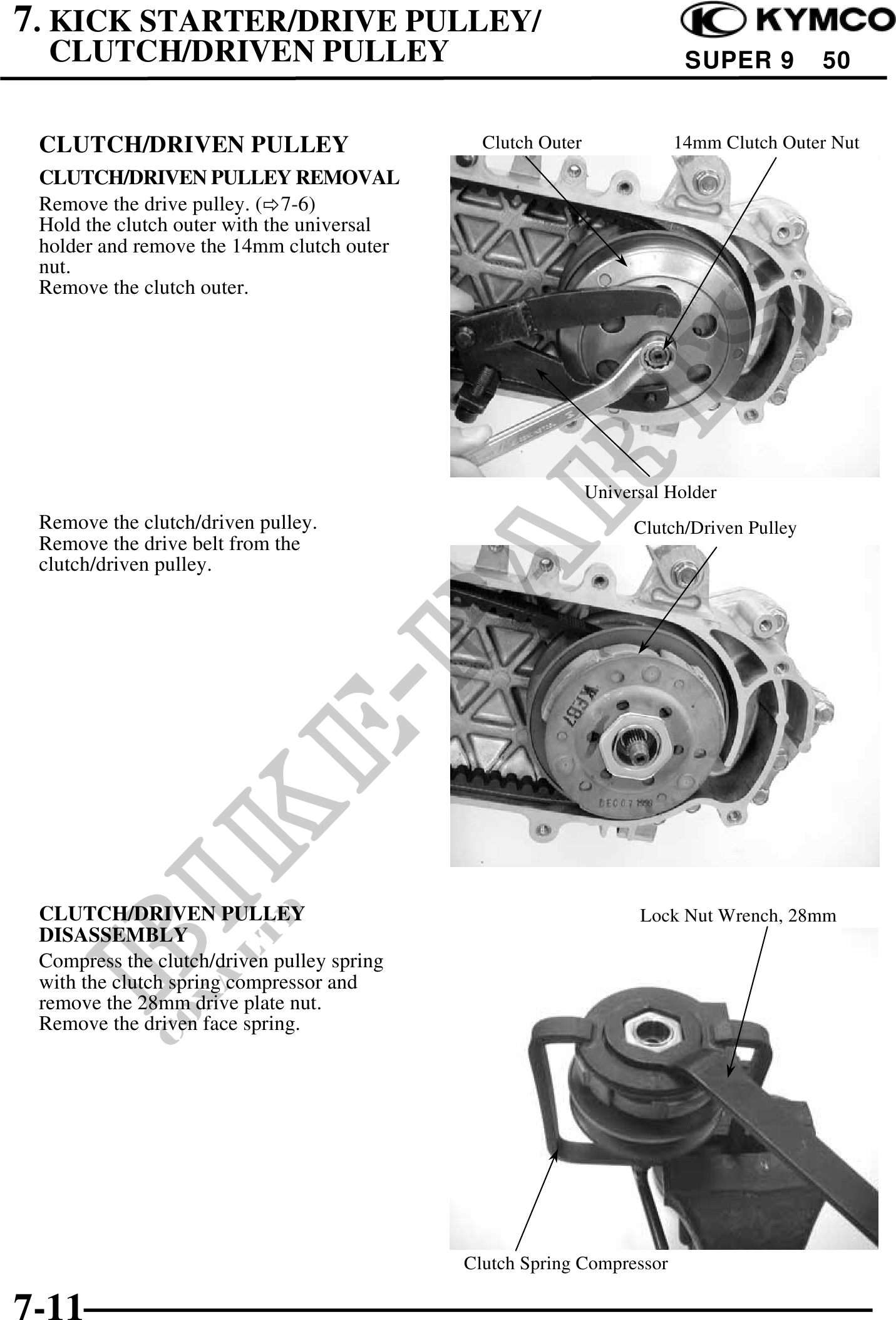 7. KICK STARTER/DRIVE PULLEY/
CLUTCH/DRIVEN PULLEY

KYMCO
SUPER 9 50

CLUTCH/DRIVEN PULLEY

CLUTCH/DRIVEN PULLEY REMOVAL

Remove the drive pulley. (⇨7-6)
Hold the clutch outer with the universal holder and remove the 14mm clutch outer nut.
Remove the clutch outer.

Clutch Outer

14mm Clutch Outer Nut

Universal Holder

Remove the clutch/driven pulley.
Remove the drive belt from the clutch/driven pulley.

Clutch/Driven Pulley

CLUTCH/DRIVEN PULLEY DISASSEMBLY

Compress the clutch/driven pulley spring with the clutch spring compressor and remove the 28mm drive plate nut.
Remove the driven face spring.

Lock Nut Wrench, 28mm

Clutch Spring Compressor

BIKE-PARTS

7-11