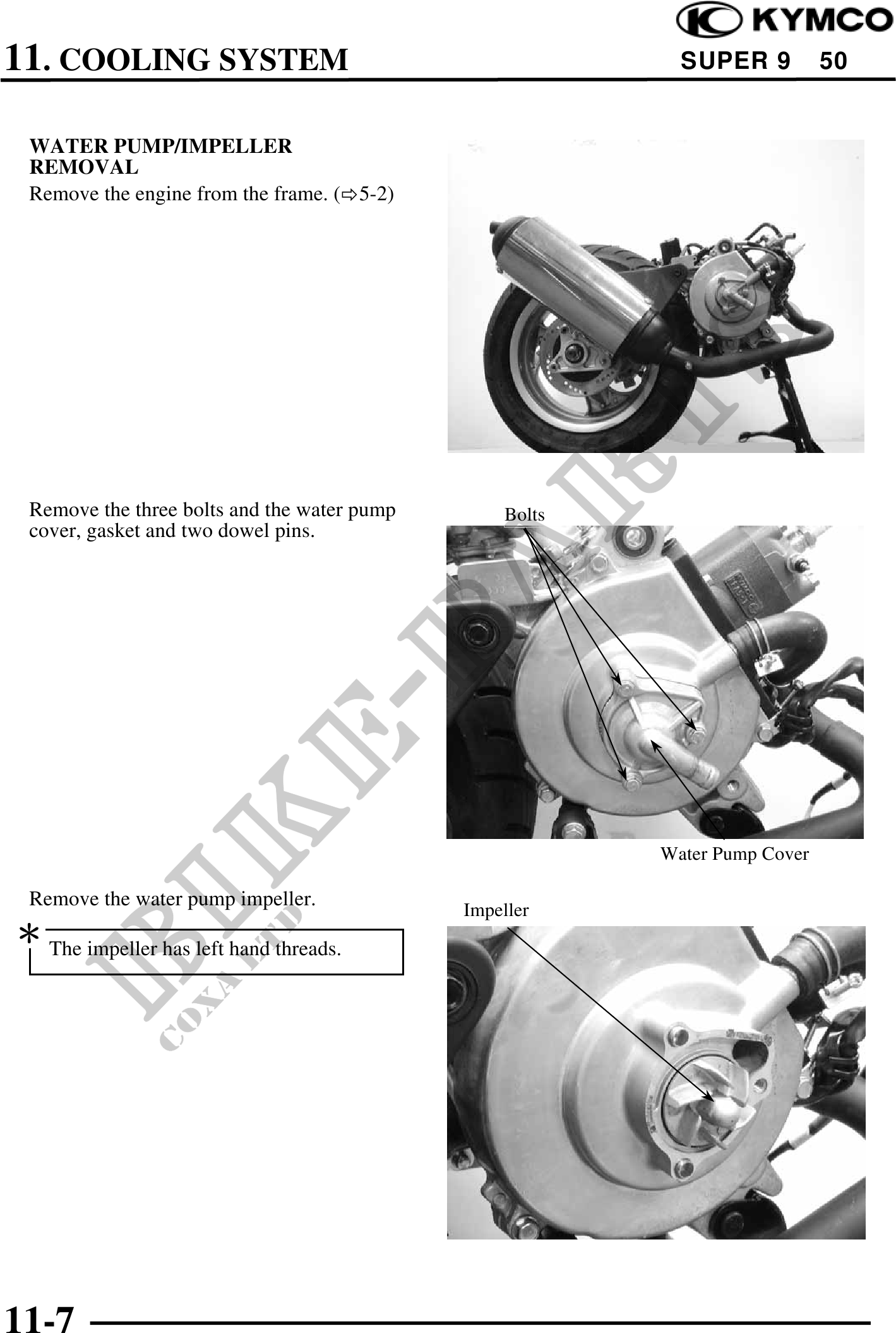 KYMCO

11. COOLING SYSTEM

SUPER 9 50

WATER PUMP/IMPELLER REMOVAL

Remove the engine from the frame. (⇨5-2)

Remove the three bolts and the water pump cover, gasket and two dowel pins.

Bolts

Water Pump Cover

Remove the water pump impeller.

*

The impeller has left hand threads.

Impeller

BIKE-PARTS

COXA LTD

11-7