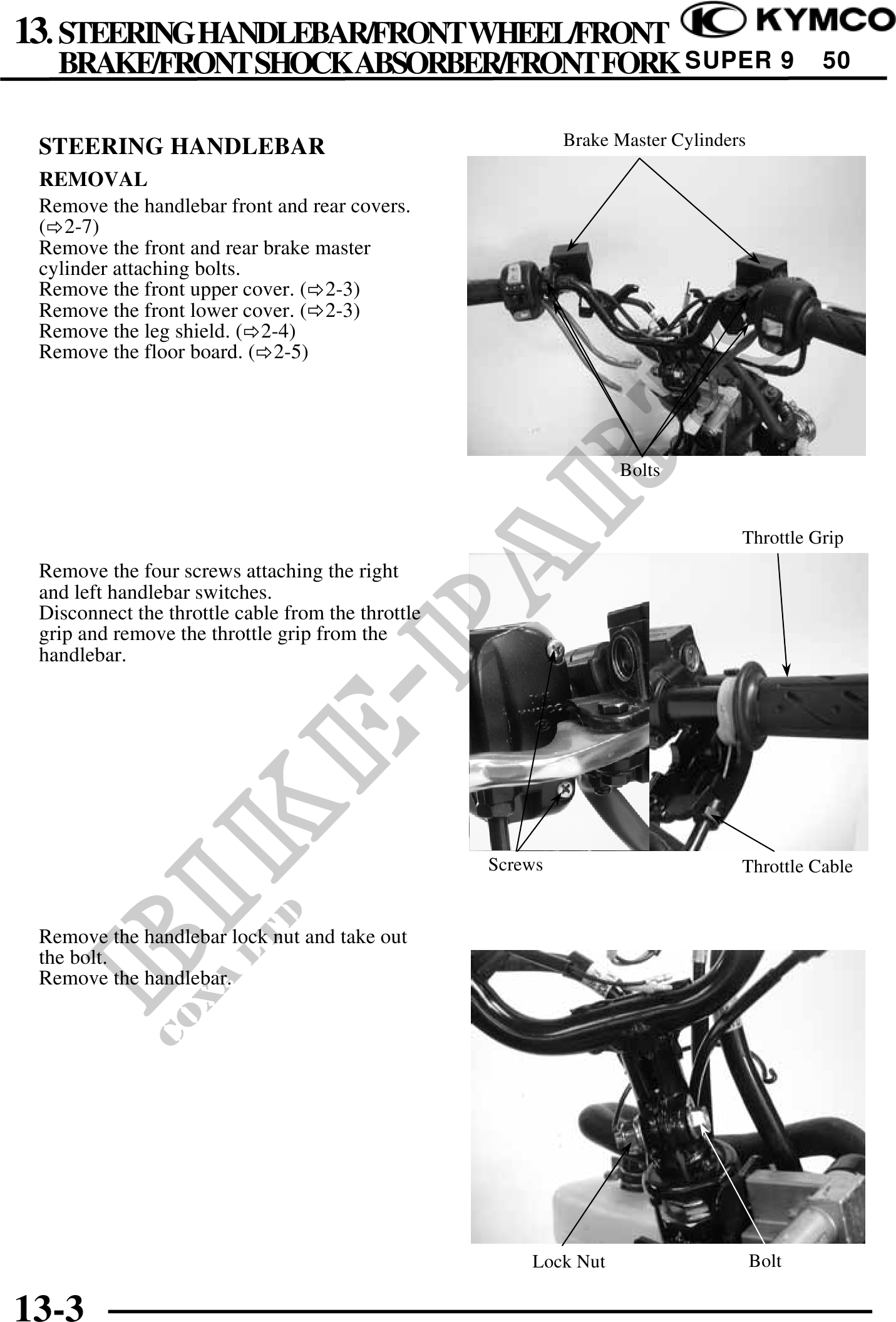 13. STEERING HANDLEBAR/FRONT WHEEL/FRONT BRAKE/FRONT SHOCK ABSORBER/FRONT FORK

KYMCO
SUPER 9 50

STEERING HANDLEBAR

REMOVAL

Remove the handlebar front and rear covers. (⇨2-7)
Remove the front and rear brake master cylinder attaching bolts.
Remove the front upper cover. (⇨2-3)
Remove the front lower cover. (⇨2-3)
Remove the leg shield. (⇨2-4)
Remove the floor board. (⇨2-5)

Brake Master Cylinders

Bolts

Remove the four screws attaching the right and left handlebar switches.
Disconnect the throttle cable from the throttle grip and remove the throttle grip from the handlebar.

Throttle Grip

Screws

Throttle Cable

Remove the handlebar lock nut and take out the bolt.
Remove the handlebar.

Lock Nut

Bolt

BIKE-PARTS
COXA LTD

13-3