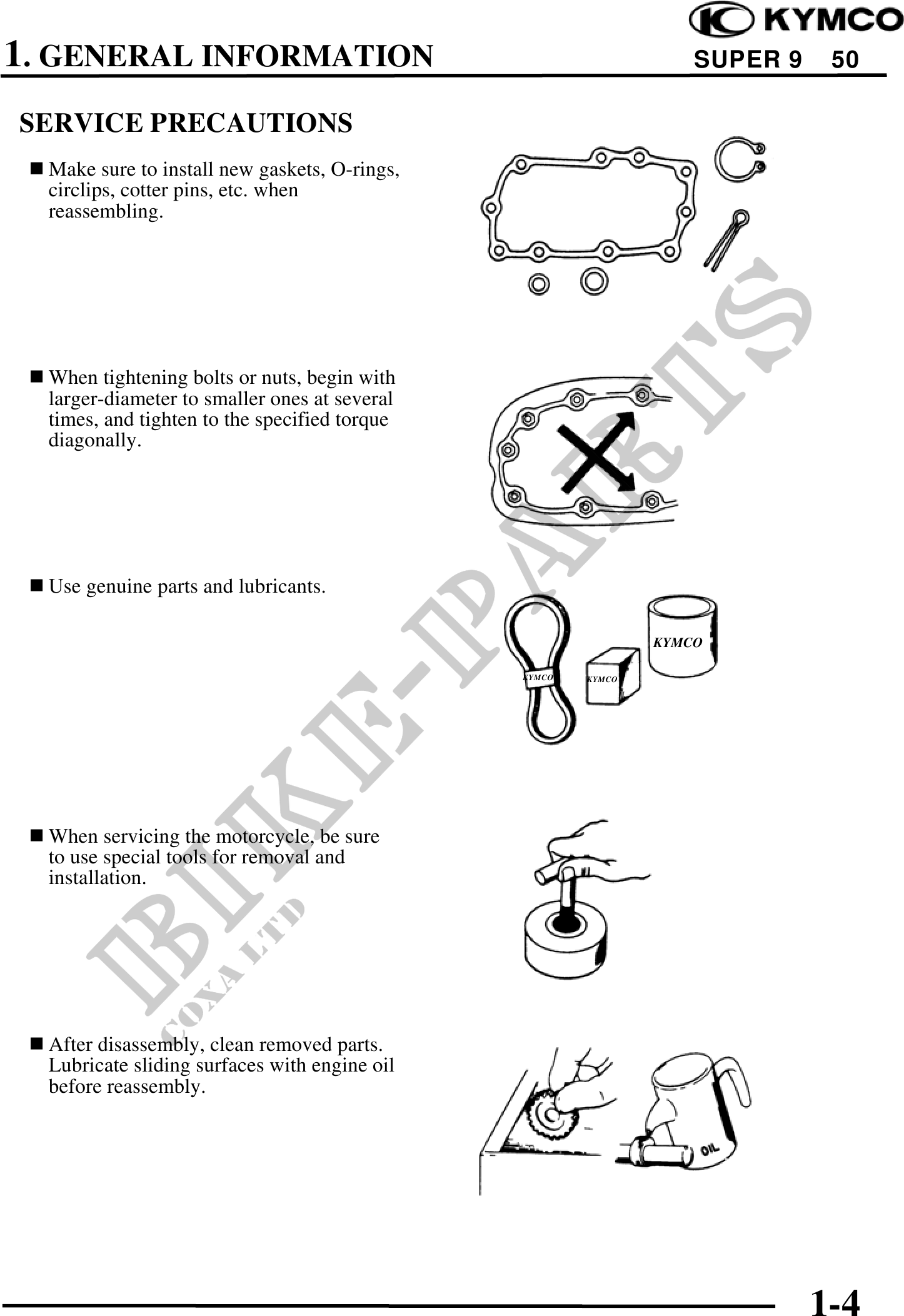 KYMCO

1. GENERAL INFORMATION

SUPER 9 50

SERVICE PRECAUTIONS

■ Make sure to install new gaskets, O-rings, circlips, cotter pins, etc. when reassembling.

■ When tightening bolts or nuts, begin with larger-diameter to smaller ones at several times, and tighten to the specified torque diagonally.

■ Use genuine parts and lubricants.

KYMCO

KYMCO

KYMCO

■ When servicing the motorcycle, be sure to use special tools for removal and installation.

■ After disassembly, clean removed parts. Lubricate sliding surfaces with engine oil before reassembly.

OIL

BIKE-PARTS

COXA LTD

1-4