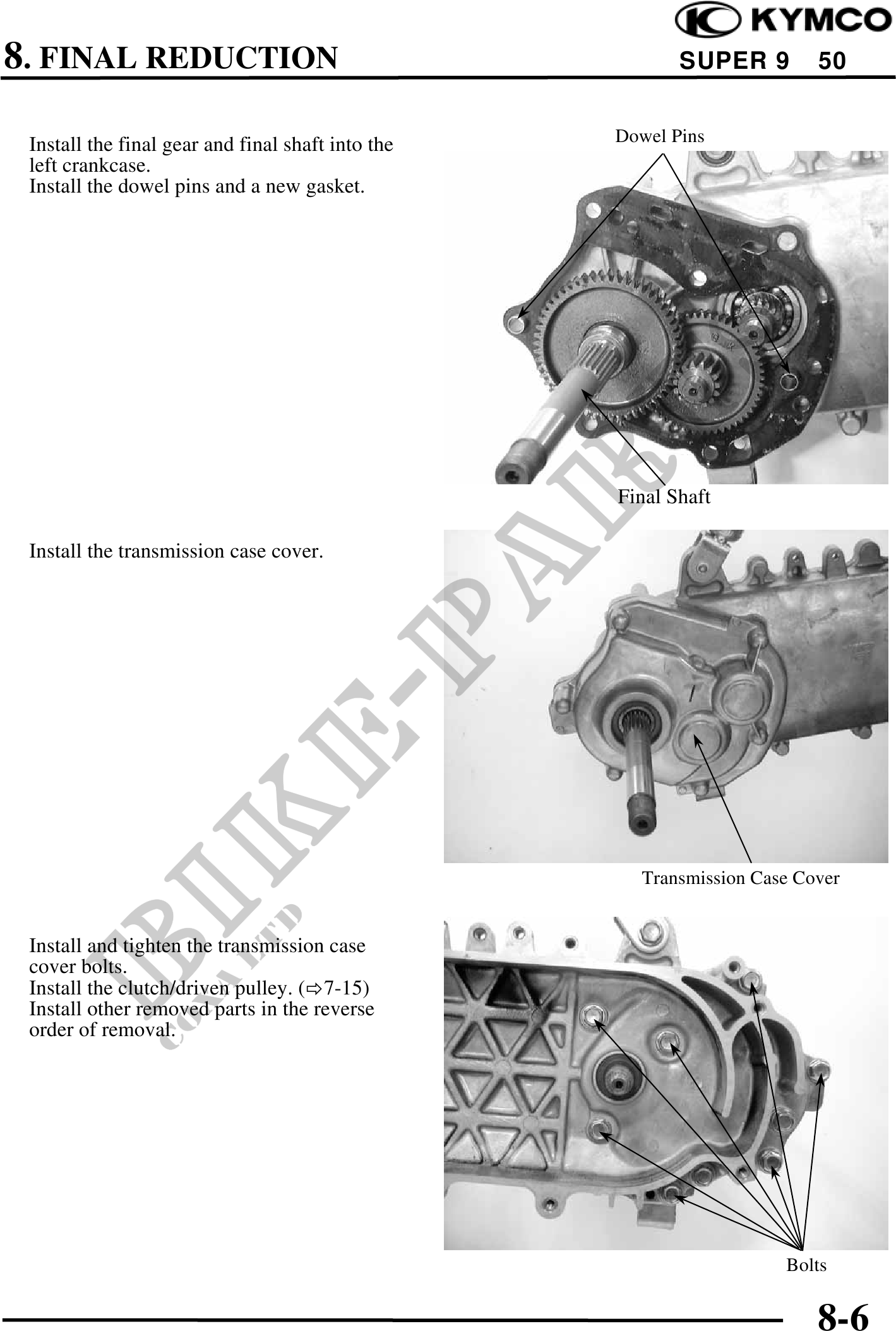 KYMCO

8. FINAL REDUCTION

SUPER 9 50

Install the final gear and final shaft into the left crankcase.
Install the dowel pins and a new gasket.

Dowel Pins

Final Shaft

Install the transmission case cover.

Transmission Case Cover

Install and tighten the transmission case cover bolts.
Install the clutch/driven pulley. (⇨7-15)
Install other removed parts in the reverse order of removal.

Bolts

BIKE-PARTS
CO., LTD

8-6