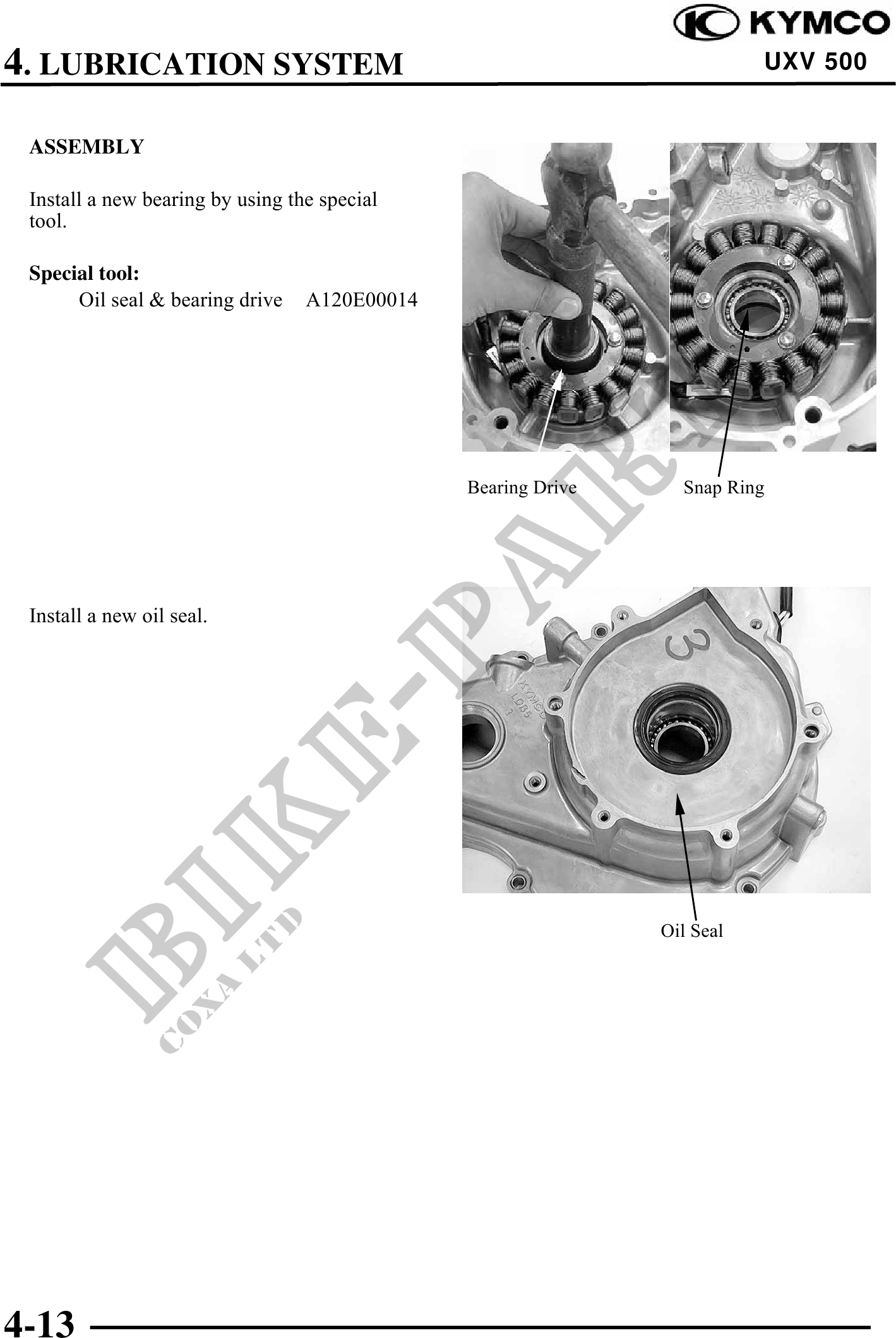 KYMCO
4. LUBRICATION SYSTEM
UXV 500

ASSEMBLY

Install a new bearing by using the special tool.

Special tool:
Oil seal & bearing drive A120E00014

Bearing Drive
Snap Ring

Install a new oil seal.

KYMCO
LDB5
1

3

Oil Seal

BIKE-PARTS
COXA LTD

4-13