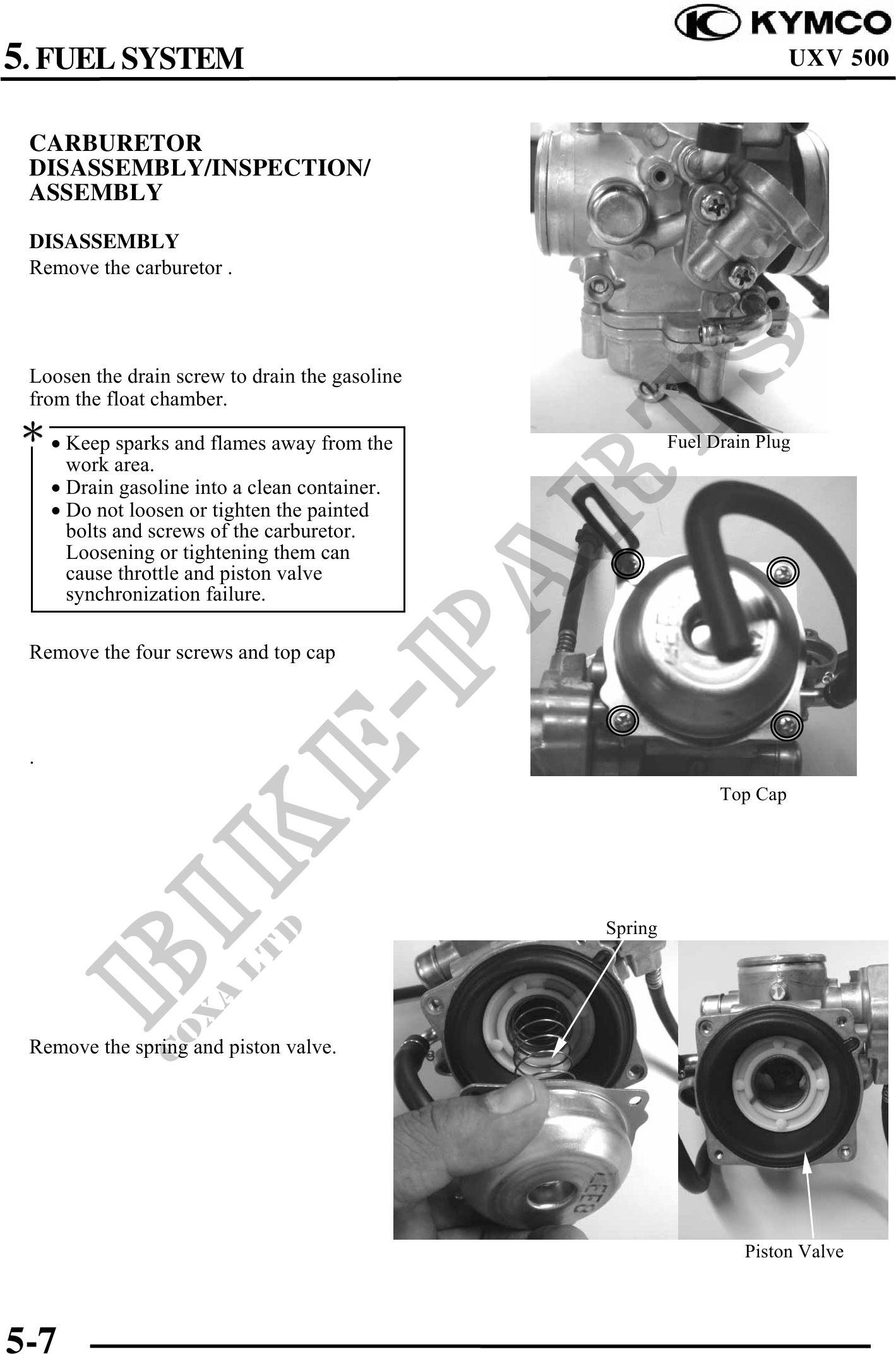 KYMCO
5. FUEL SYSTEM
UXV 500

CARBURETOR DISASSEMBLY/INSPECTION/ ASSEMBLY

DISASSEMBLY
Remove the carburetor .

Loosen the drain screw to drain the gasoline from the float chamber.

*
• Keep sparks and flames away from the work area.
• Drain gasoline into a clean container.
• Do not loosen or tighten the painted bolts and screws of the carburetor. Loosening or tightening them can cause throttle and piston valve synchronization failure.

Remove the four screws and top cap

.

Remove the spring and piston valve.

Fuel Drain Plug

Top Cap

Spring

Piston Valve

BIKE-PARTS
COXA LTD

5-7