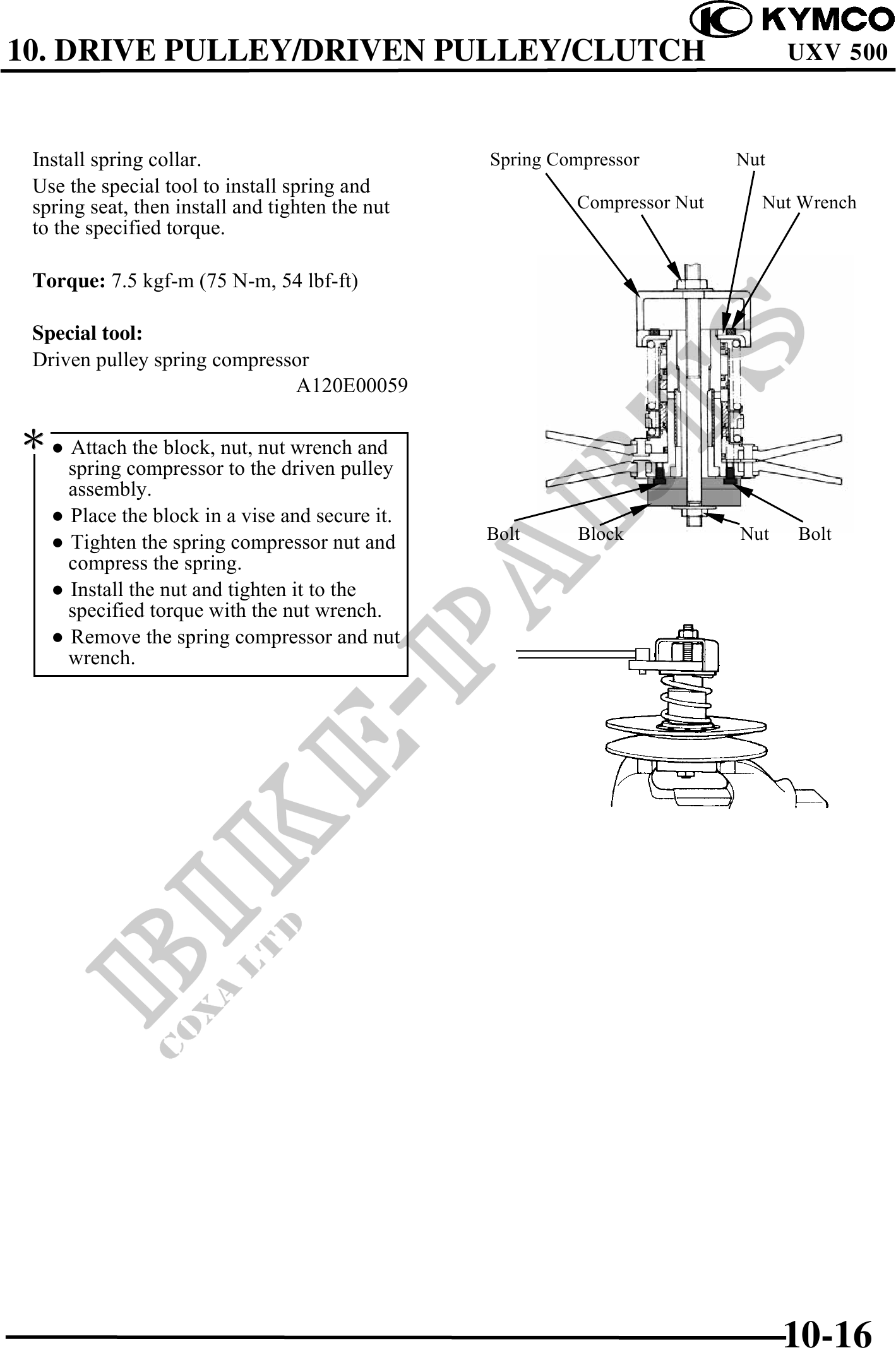 KYMCO
10. DRIVE PULLEY/DRIVEN PULLEY/CLUTCH UXV 500

Install spring collar.

Use the special tool to install spring and spring seat, then install and tighten the nut to the specified torque.

**Torque:** 7.5 kgf-m (75 N-m, 54 lbf-ft)

**Special tool:**
Driven pulley spring compressor
A120E00059

*
● Attach the block, nut, nut wrench and spring compressor to the driven pulley assembly.
● Place the block in a vise and secure it.
● Tighten the spring compressor nut and compress the spring.
● Install the nut and tighten it to the specified torque with the nut wrench.
● Remove the spring compressor and nut wrench.

Spring Compressor
Nut
Compressor Nut
Nut Wrench
Bolt
Block
Nut
Bolt

BIKE-PARTS
COXA LTD

10-16