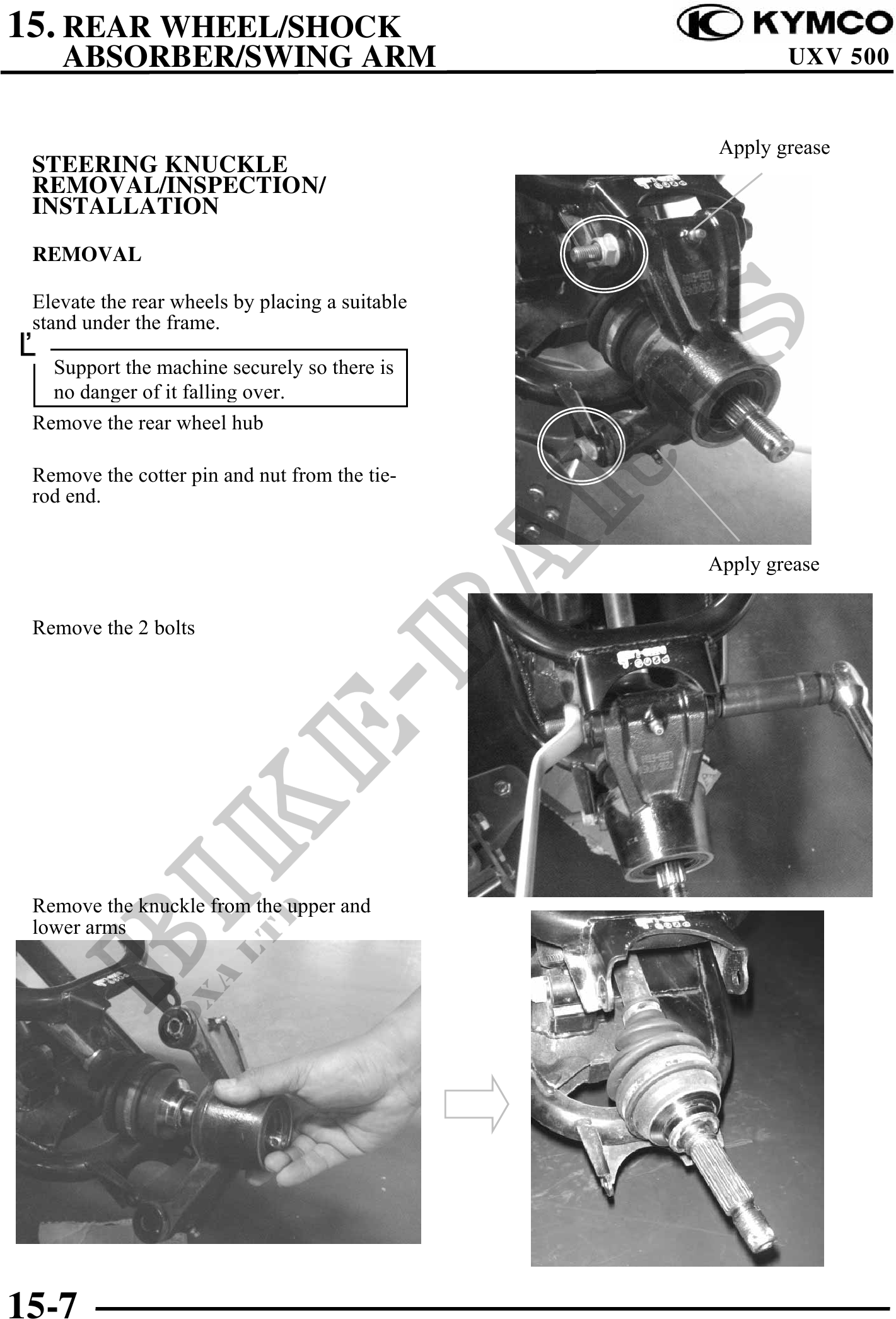 15. REAR WHEEL/SHOCK ABSORBER/SWING ARM

KYMCO
UXV 500

STEERING KNUCKLE REMOVAL/INSPECTION/ INSTALLATION

REMOVAL

Elevate the rear wheels by placing a suitable stand under the frame.

Support the machine securely so there is no danger of it falling over.

Remove the rear wheel hub

Remove the cotter pin and nut from the tie-rod end.

Apply grease

Apply grease

Remove the 2 bolts

Remove the knuckle from the upper and lower arms

BIKE-PARTS

15-7