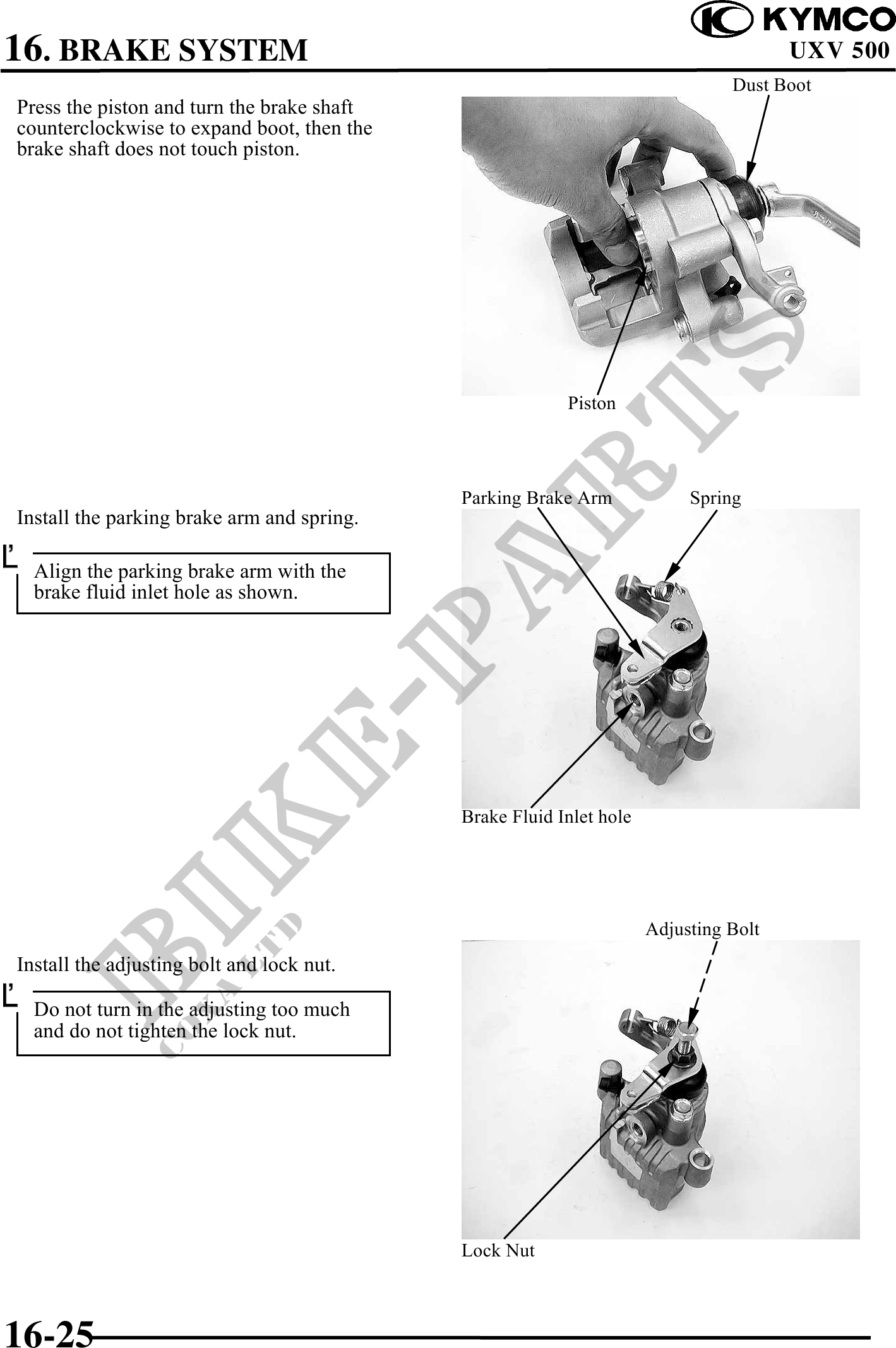 KYMCO
16. BRAKE SYSTEM
UXV 500

Press the piston and turn the brake shaft counterclockwise to expand boot, then the brake shaft does not touch piston.

Dust Boot

Piston

Install the parking brake arm and spring.

Align the parking brake arm with the brake fluid inlet hole as shown.

Parking Brake Arm
Spring

Brake Fluid Inlet hole

Install the adjusting bolt and lock nut.

Do not turn in the adjusting too much and do not tighten the lock nut.

Adjusting Bolt

Lock Nut

BIKE-PARTS
CO., LTD

16-25