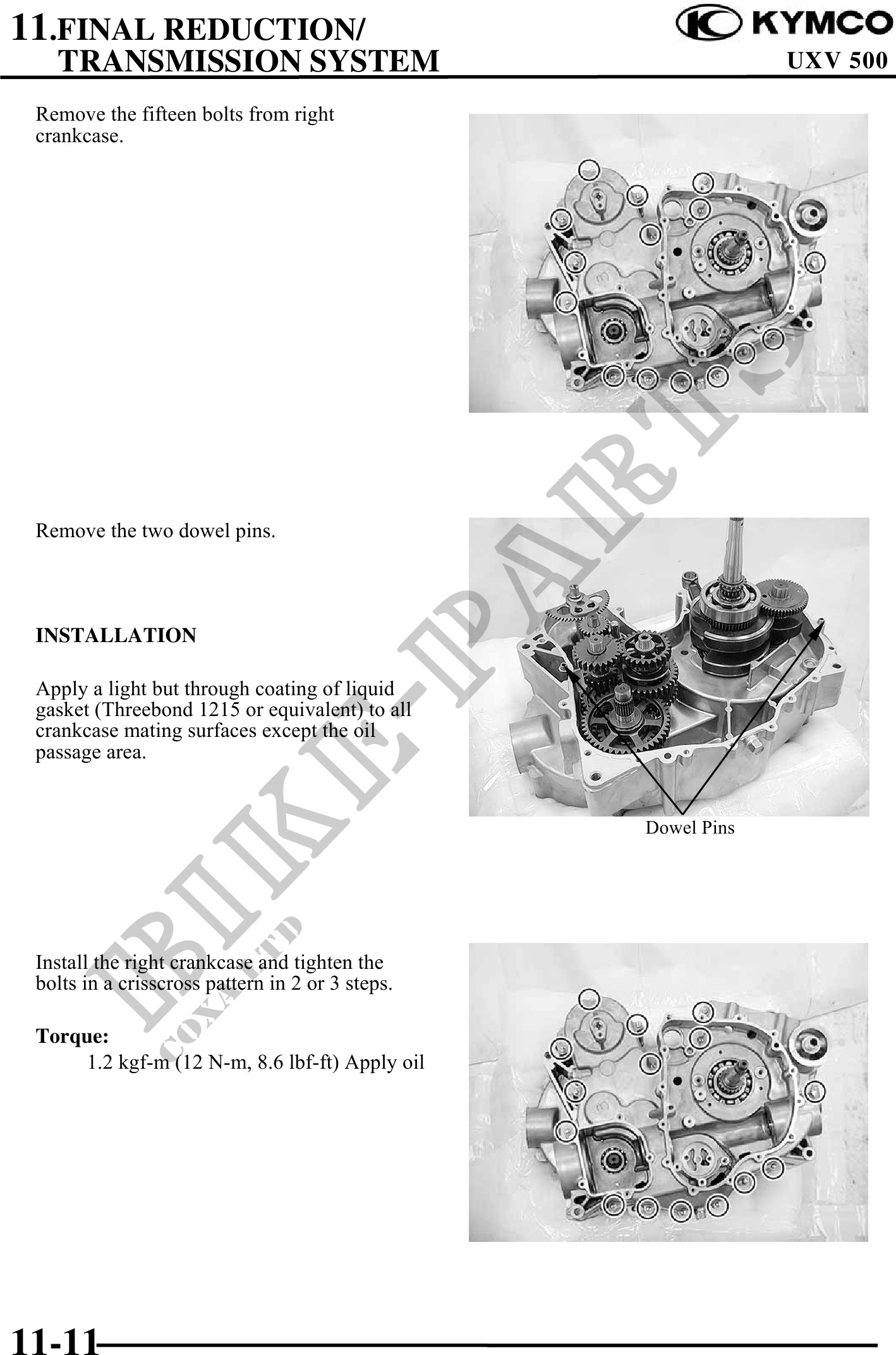 11.FINAL REDUCTION/ TRANSMISSION SYSTEM

KYMCO
UXV 500

Remove the fifteen bolts from right crankcase.

Remove the two dowel pins.

INSTALLATION

Apply a light but through coating of liquid gasket (Threebond 1215 or equivalent) to all crankcase mating surfaces except the oil passage area.

Dowel Pins

Install the right crankcase and tighten the bolts in a crisscross pattern in 2 or 3 steps.

Torque:
1.2 kgf-m (12 N-m, 8.6 lbf-ft) Apply oil

BIKE-PARTS
COXA LTD

11-11