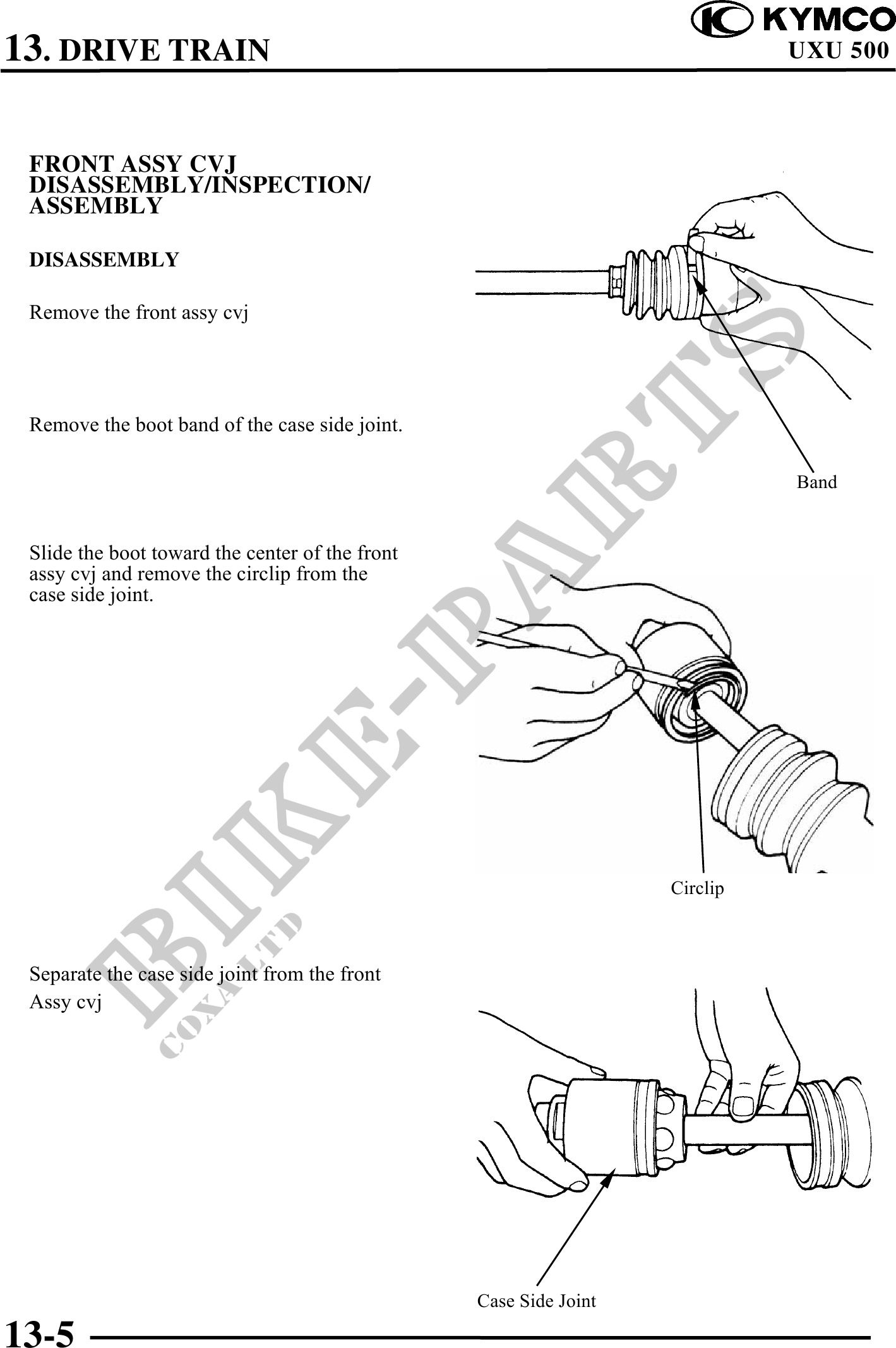 13. DRIVE TRAIN

KYMCO
UXU 500

FRONT ASSY CVJ DISASSEMBLY/INSPECTION/ ASSEMBLY

DISASSEMBLY

Remove the front assy cvj

Remove the boot band of the case side joint.

Band

Slide the boot toward the center of the front assy cvj and remove the circlip from the case side joint.

Circlip

Separate the case side joint from the front Assy cvj

Case Side Joint

BIKE-PARTS
COXA LTD

13-5